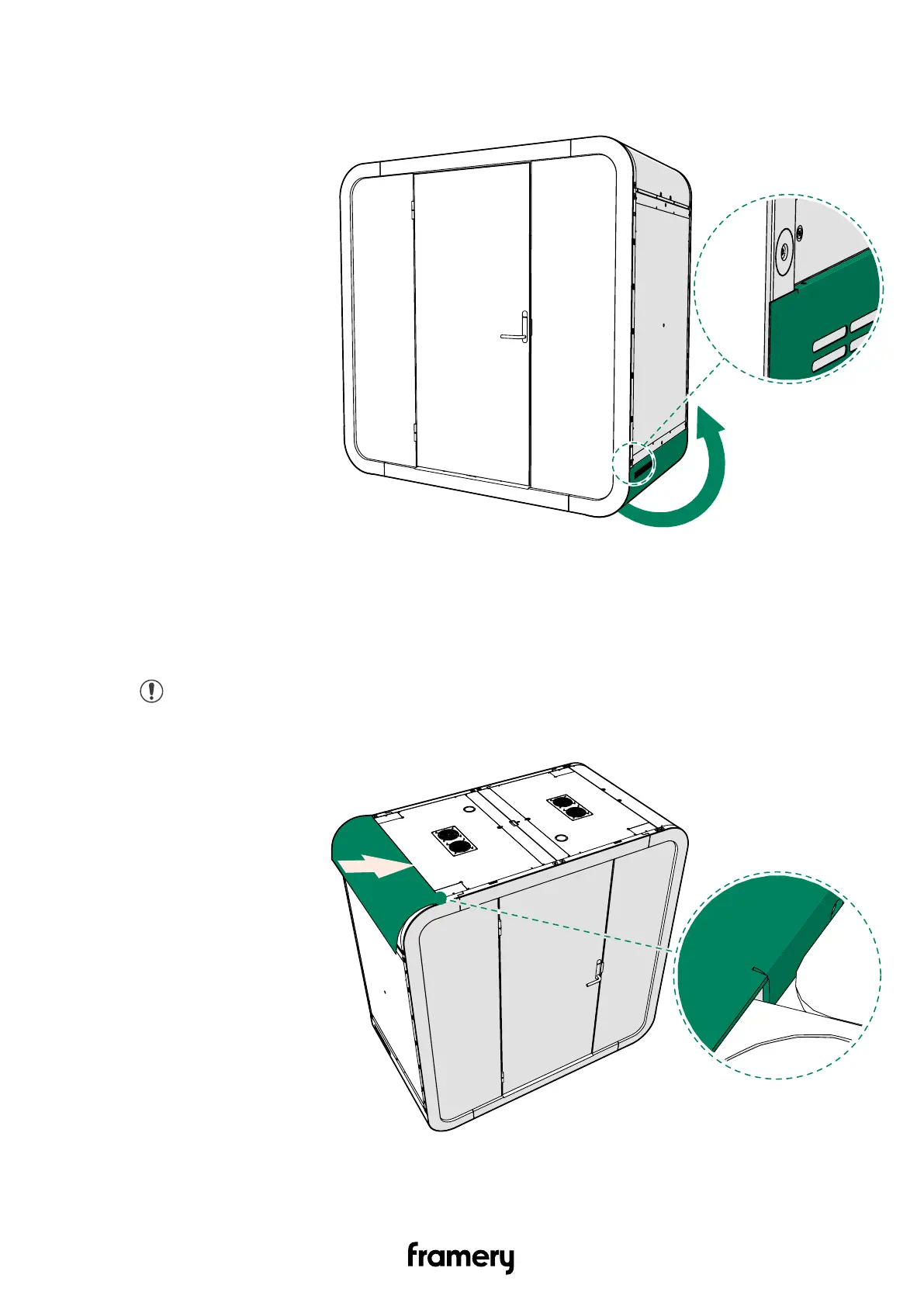 framery