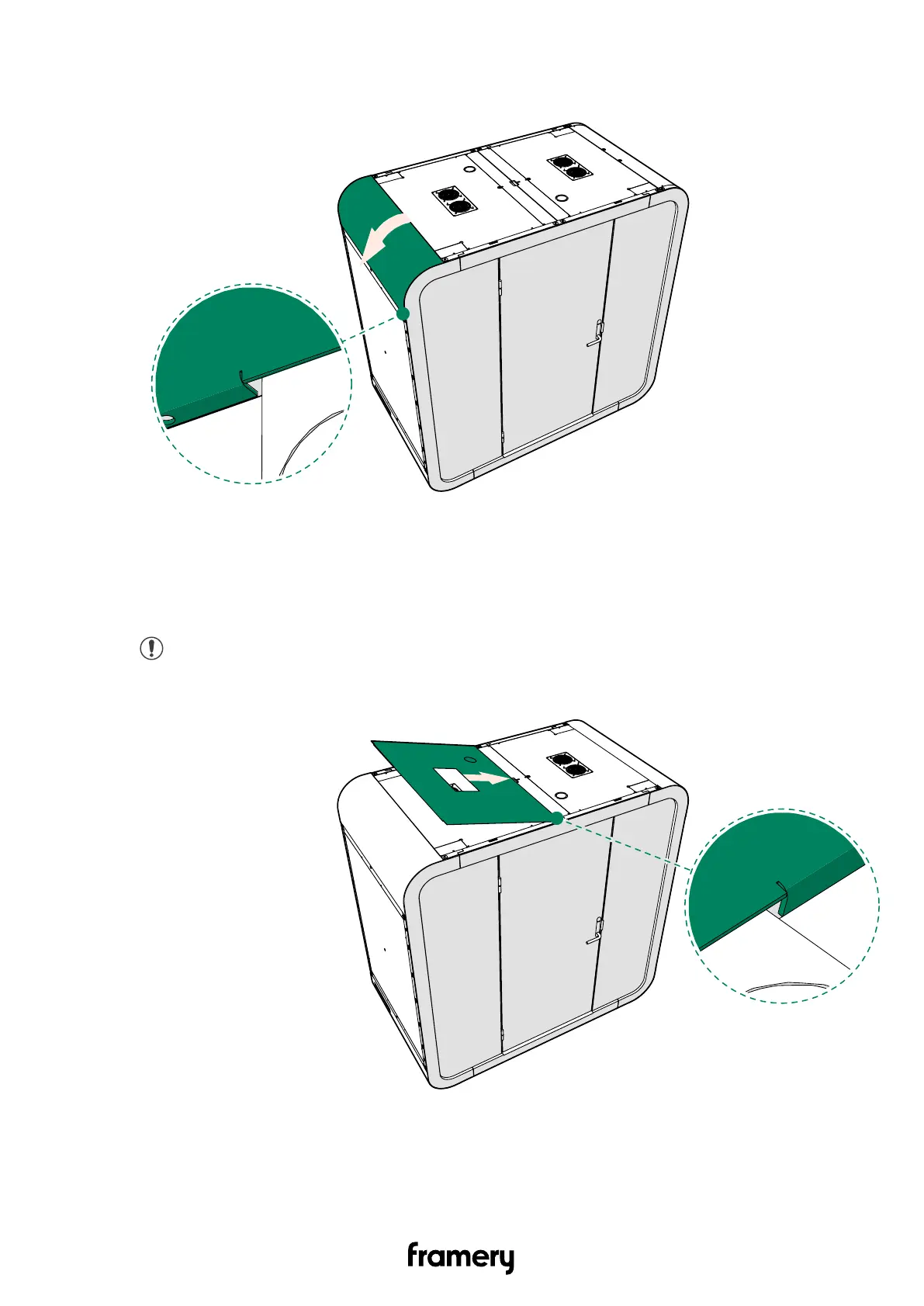 framery