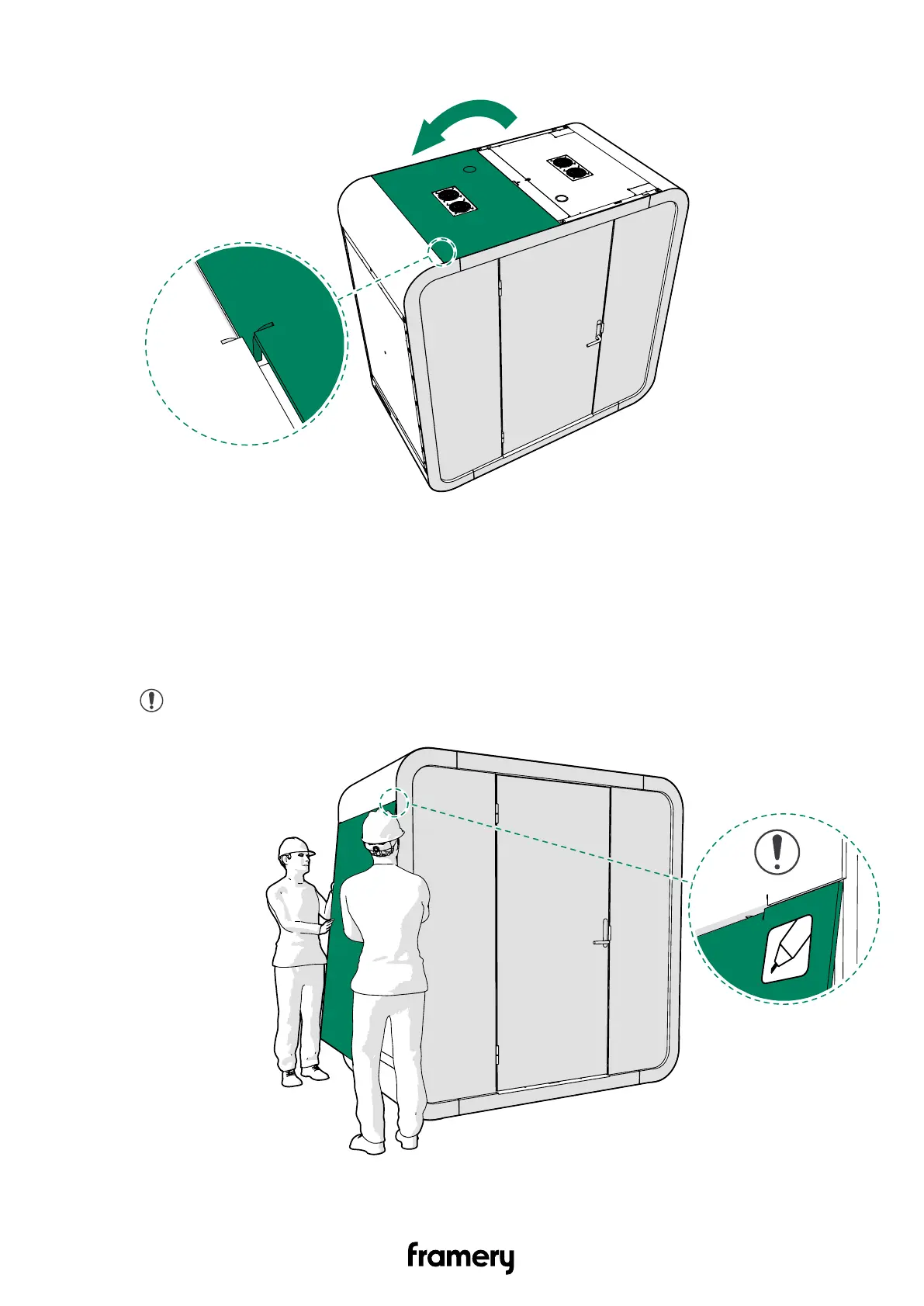 framery