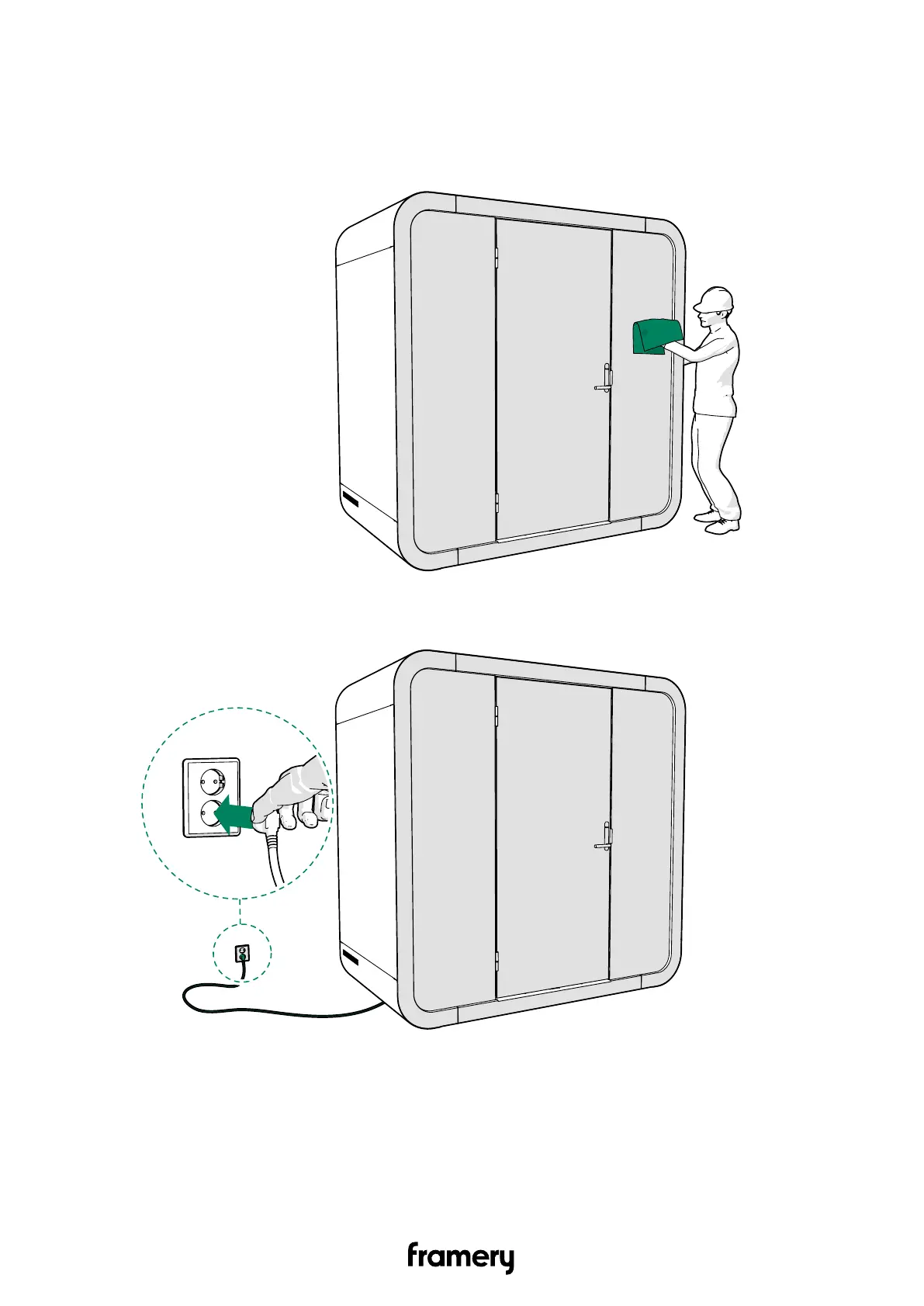 framery