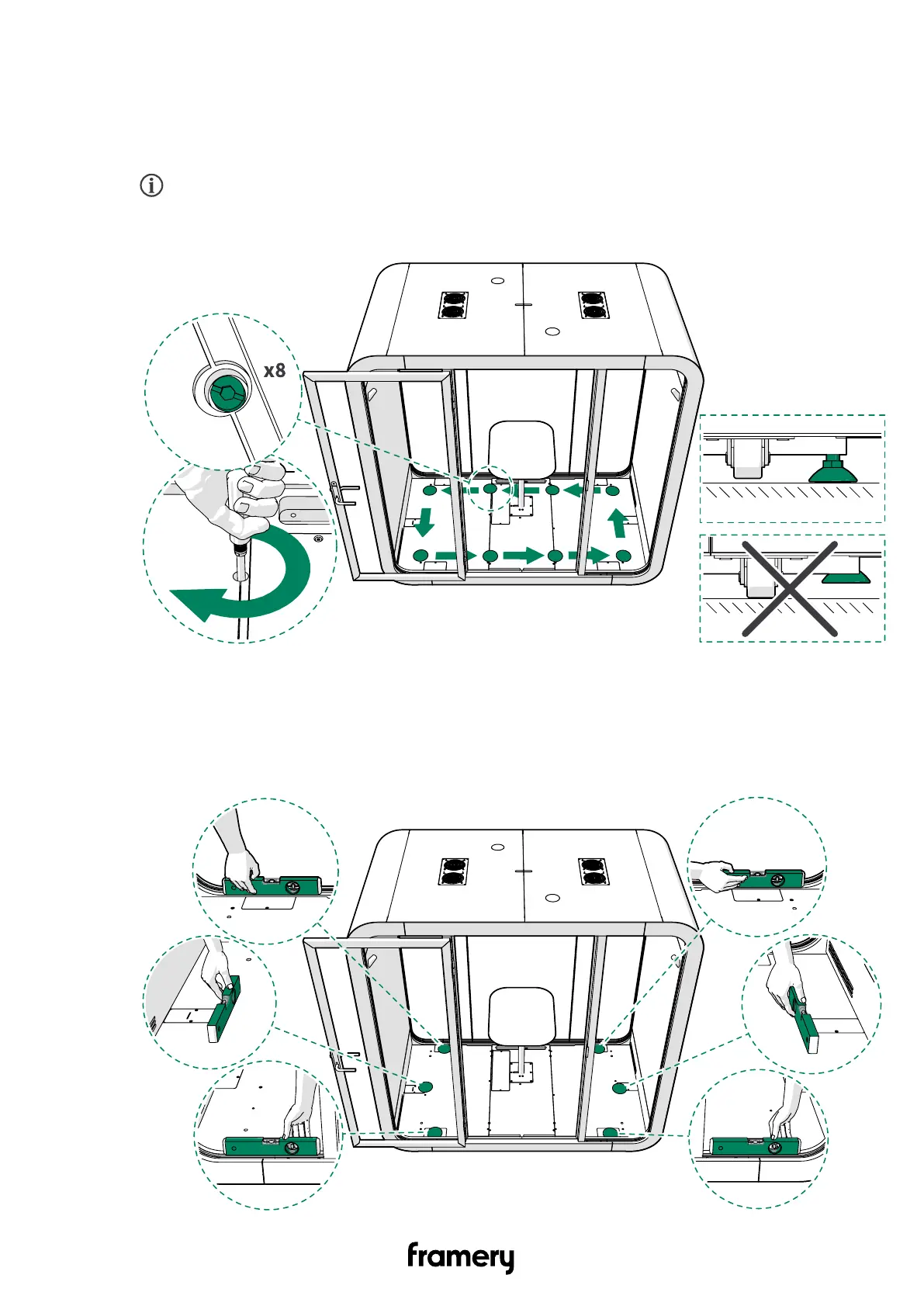 x8

framery