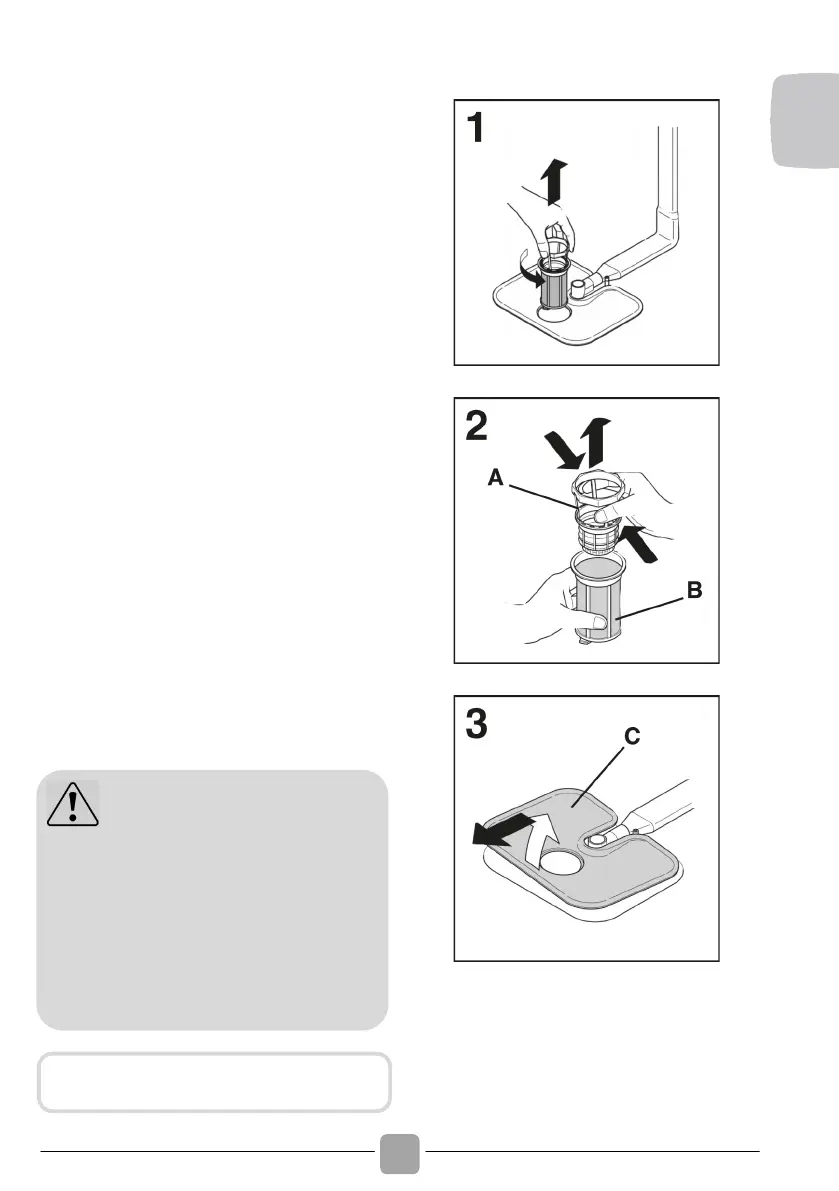 1

2

A

B

3

C