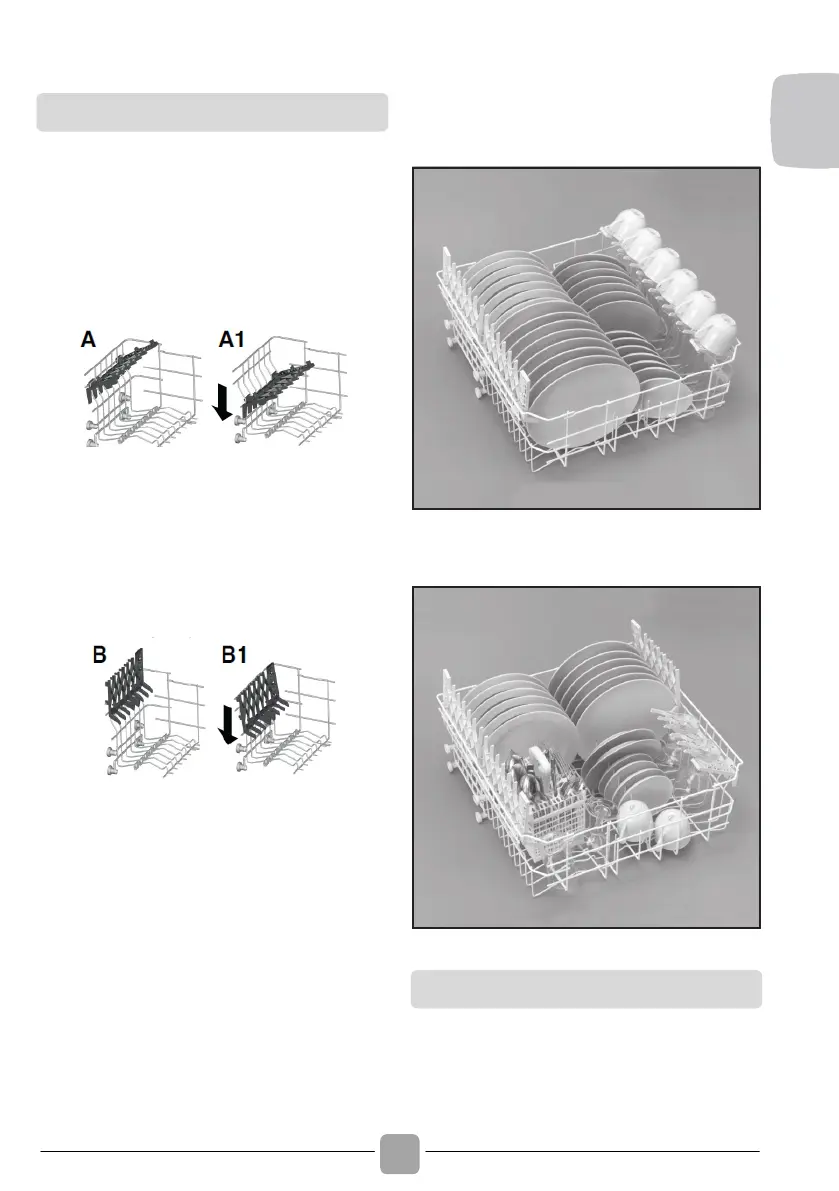 A

A1

B

B1