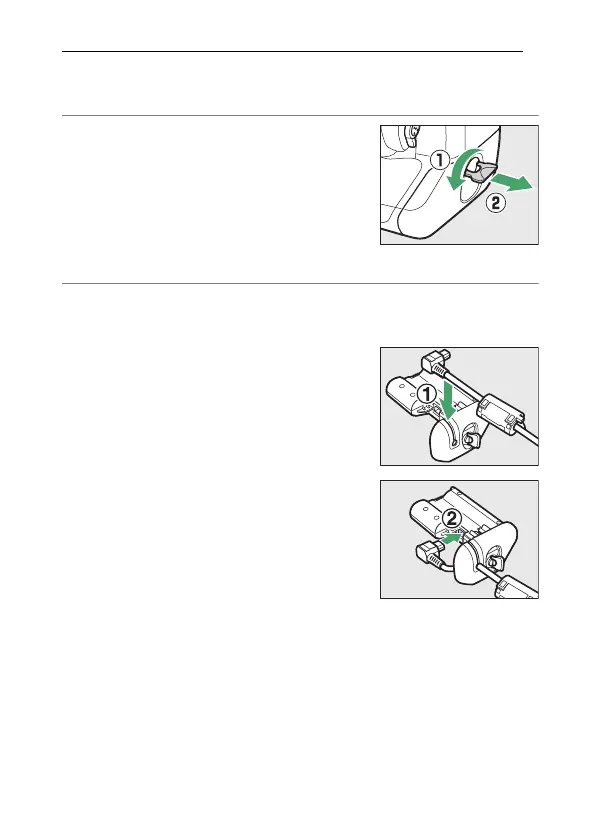 ①
②

①

②