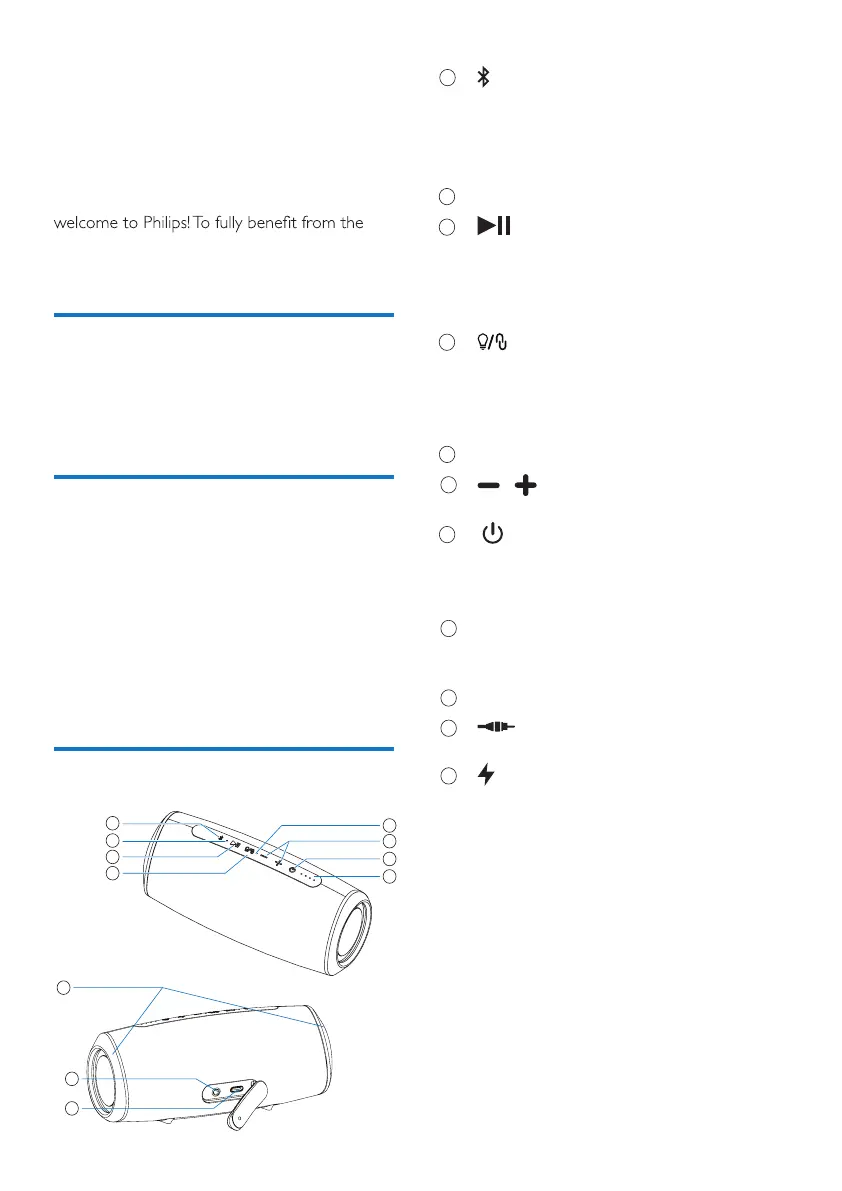 welcome to Philips! To fully benefit from the