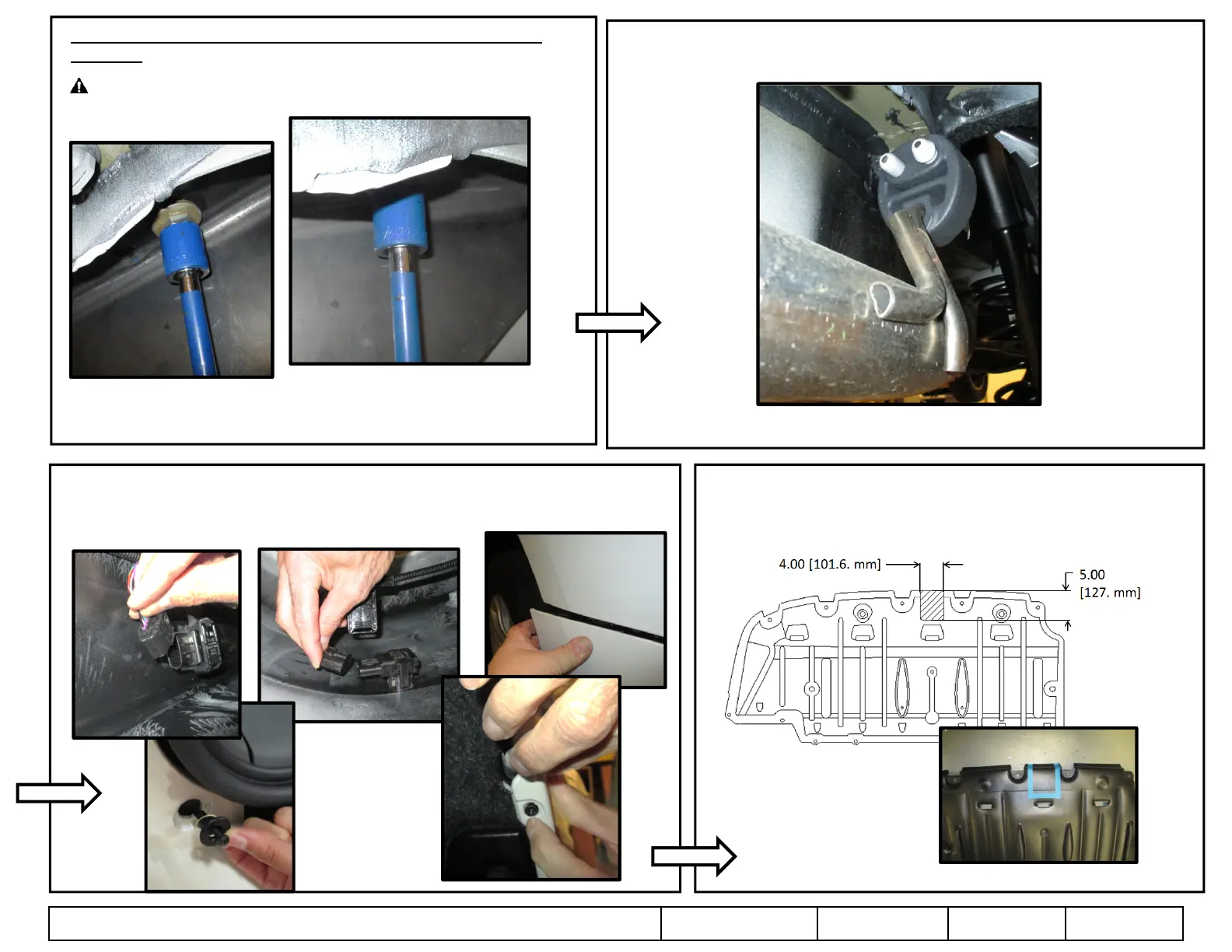 4.00 [101.6. mm]

5.00
[127. mm]