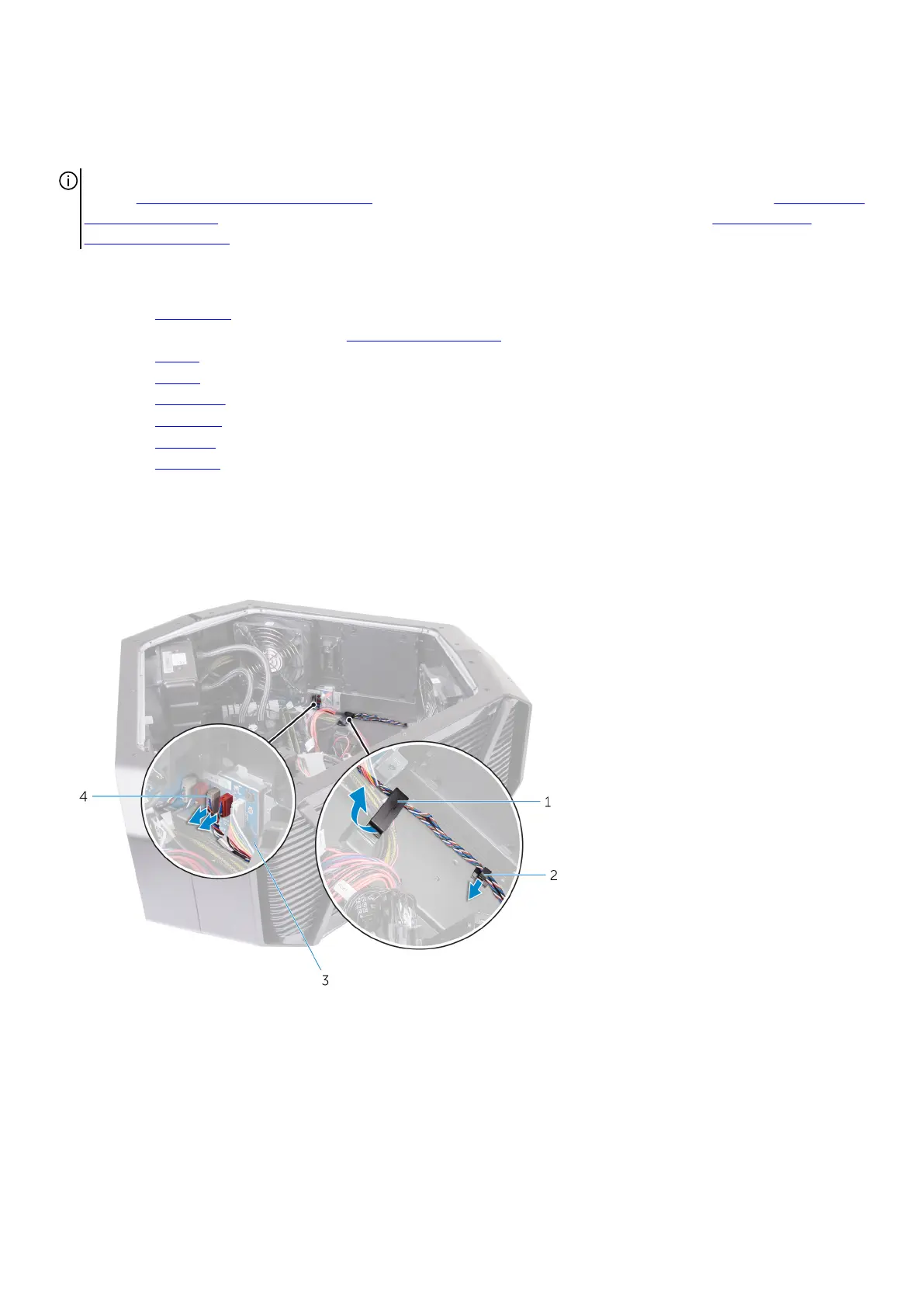 4

1

2

3