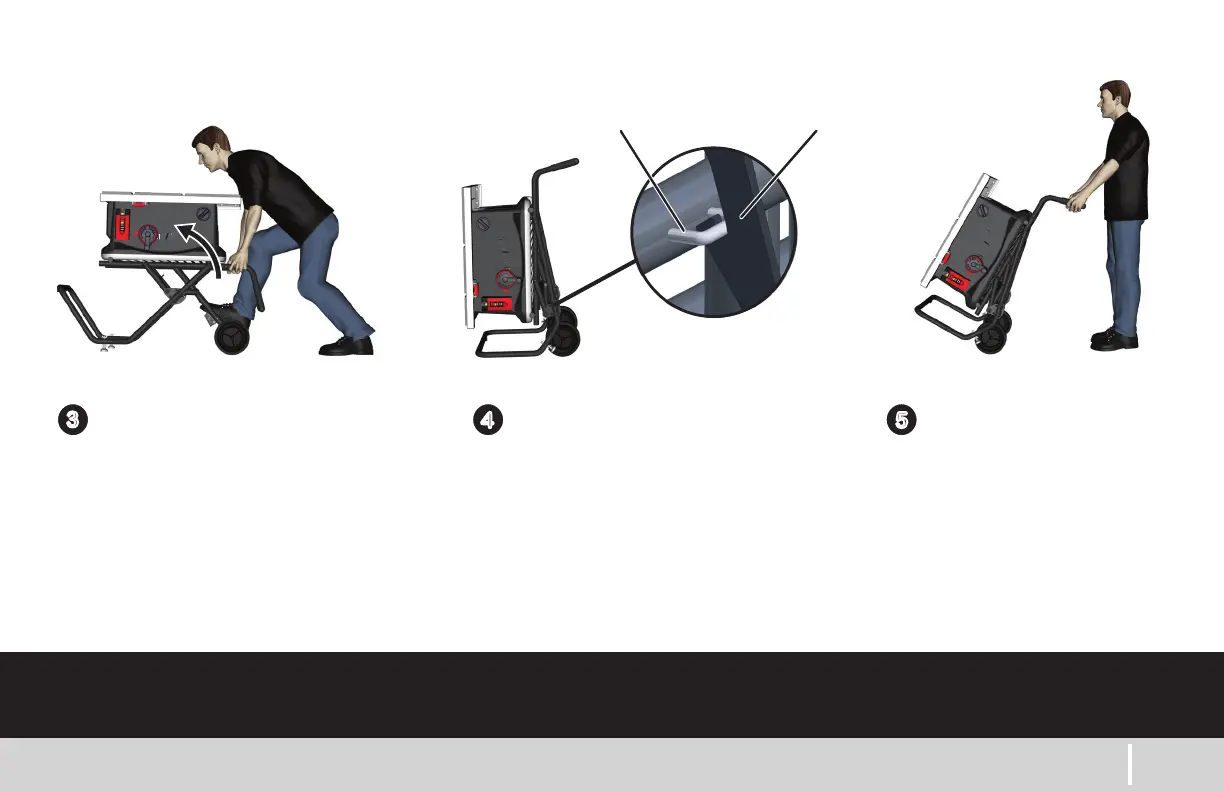 3

4

5