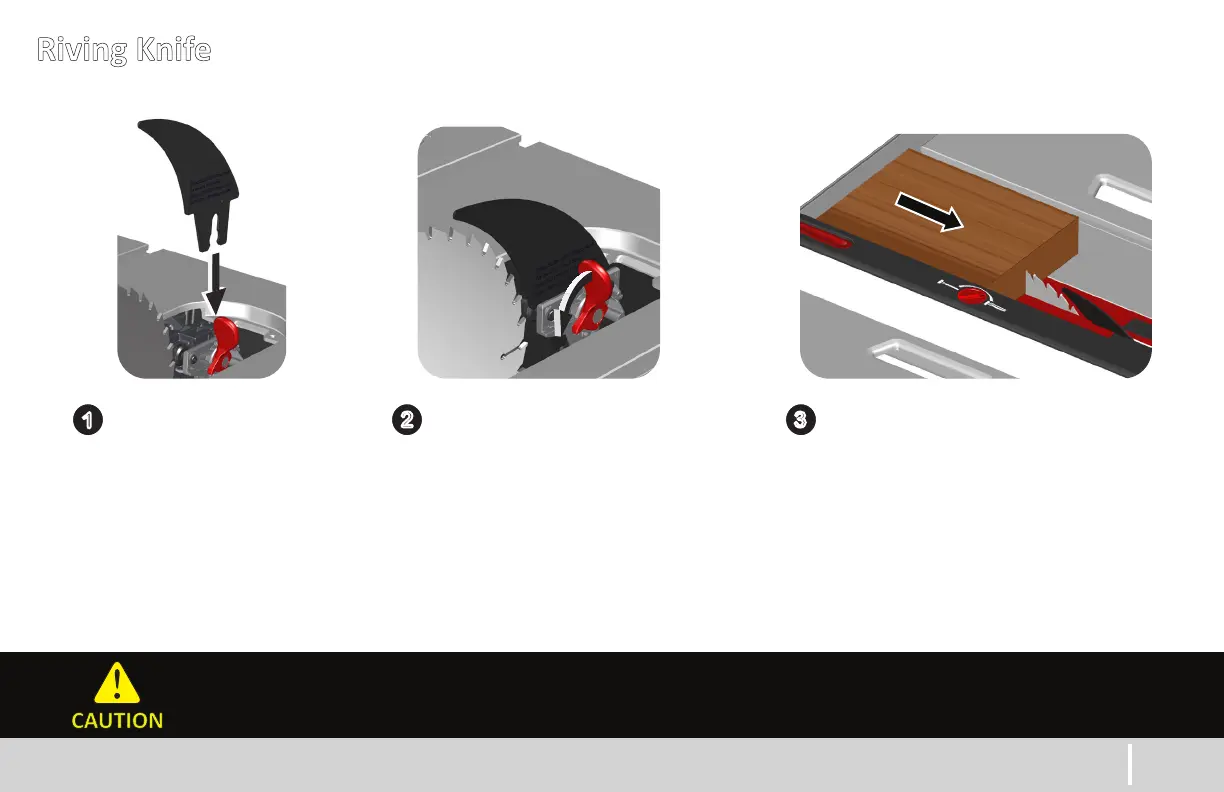 Riving Knife

1

2

3

CAUTION