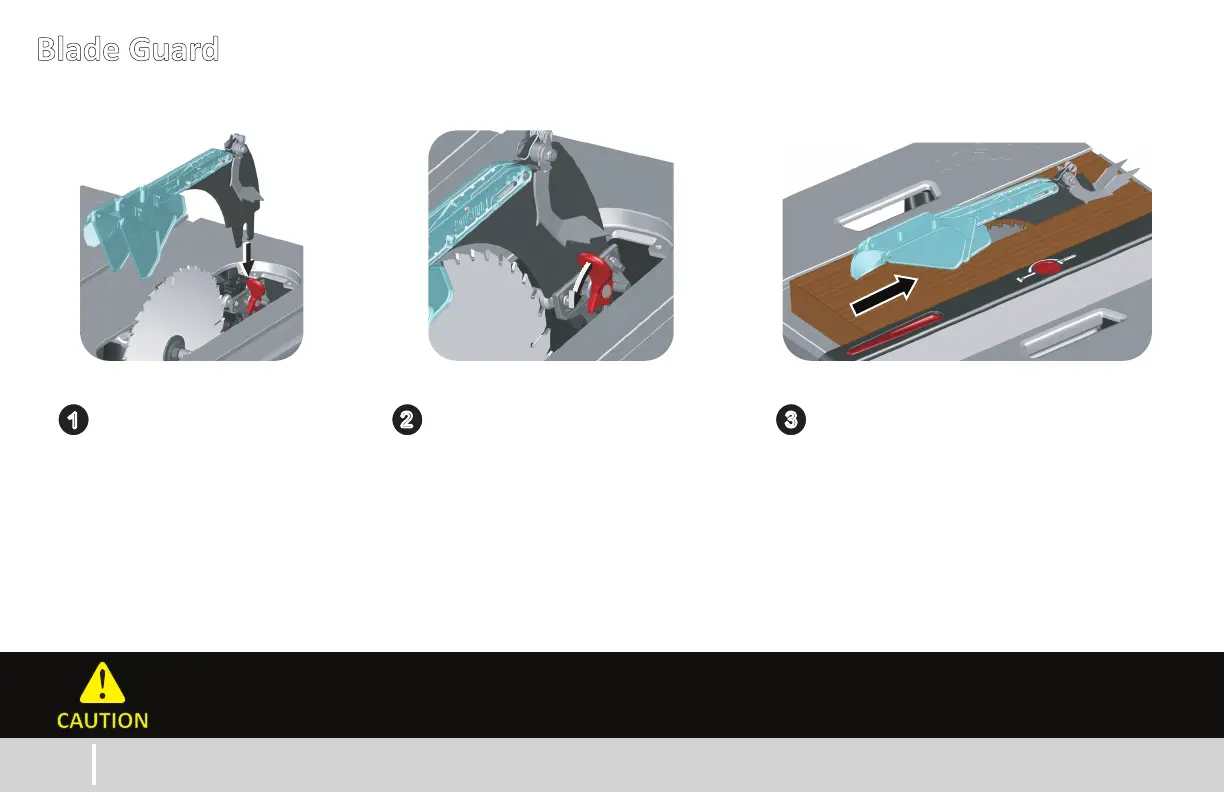 Blade Guard

1

2

3

CAUTION