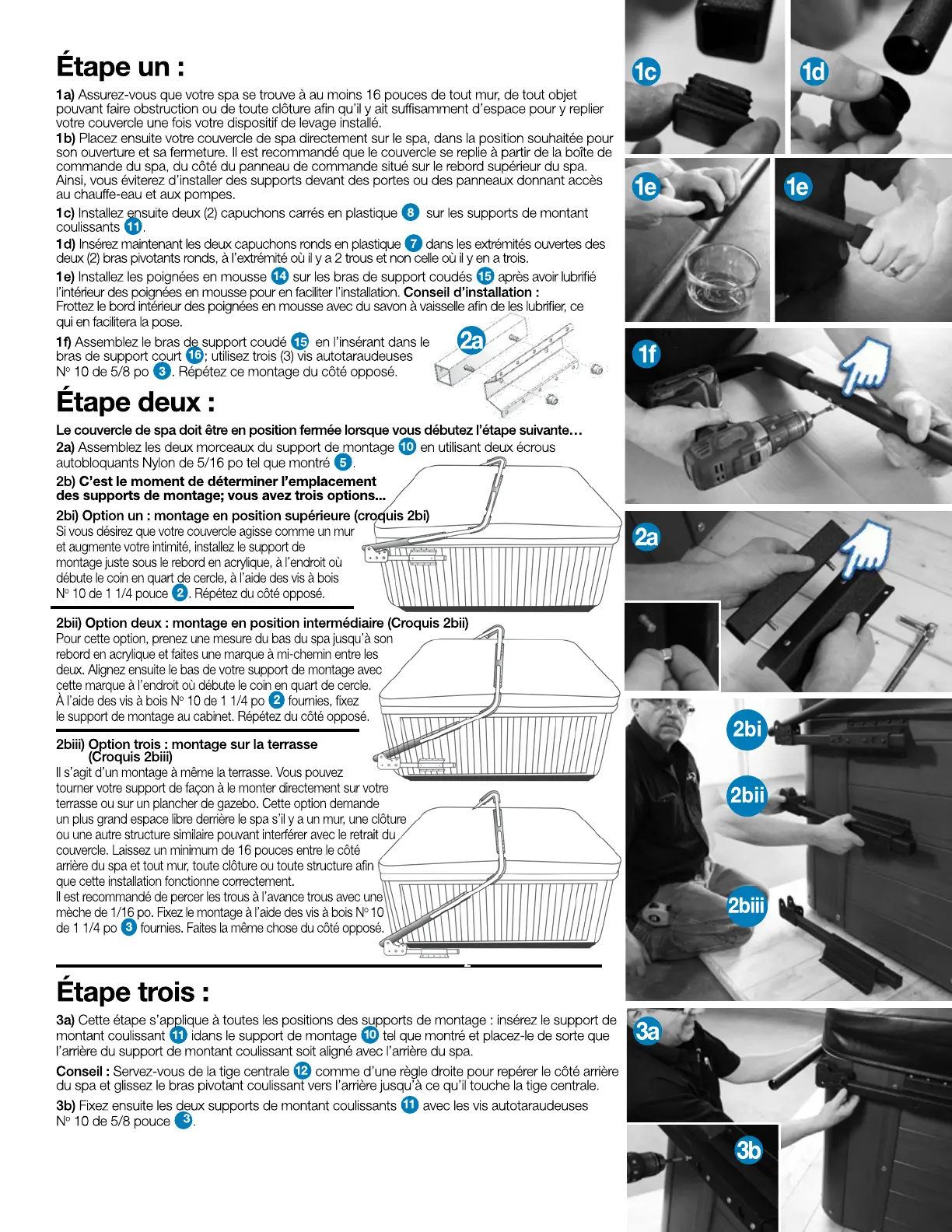 Étape un :

1a) Assurez-vous que votre spa se trouve à au moins 16 pouces de tout mur, de tout objet pouvant faire obstruction ou de toute clôture afin qu'il y ait suffisamment d'espace pour y replier votre couvercle une fois votre dispositif de levage installé.
1b) Placez ensuite votre couvercle de spa directement sur le spa, dans la position souhaitée pour son ouverture et sa fermeture. Il est recommandé que le couvercle se replie à partir de la boîte de commande du spa, du côté du panneau de commande situé sur le rebord supérieur du spa. Ainsi, vous éviterez d'installer des supports devant des portes ou des panneaux donnant accès au chauffe-eau et aux pompes.
1c) Installez ensuite deux (2) capuchons carrés en plastique 8 sur les supports de montant coulissants 11.
1d) Insérez maintenant les deux capuchons ronds en plastique 7 dans les extrémités ouvertes des deux (2) bras pivotants ronds, à l'extrémité où il y a 2 trous et non celle où il y en a trois.
1e) Installez les poignées en mousse 14 sur les bras de support coudés 15 après avoir lubrifié l'intérieur des poignées en mousse pour en faciliter l'installation. Conseil d'installation : Frottez le bord intérieur des poignées en mousse avec du savon à vaisselle afin de les lubrifier, ce qui en facilitera la pose.
1f) Assemblez le bras de support coudé 15 en l'insérant dans le bras de support court 16; utilisez trois (3) vis autotaraudeuses N° 10 de 5/8 po 3. Répétez ce montage du côté opposé.

2a

Étape deux :

Le couvercle de spa doit être en position fermée lorsque vous débutez l'étape suivante…
2a) Assemblez les deux morceaux du support de montage 10 en utilisant deux écrous autobloquants Nylon de 5/16 po tel que montré 5.
2b) C'est le moment de déterminer l'emplacement des supports de montage; vous avez trois options...
2bi) Option un : montage en position supérieure (croquis 2bi)
Si vous désirez que votre couvercle agisse comme un mur et augmente votre intimité, installez le support de montage juste sous le rebord en acrylique, à l'endroit où débute le coin en quart de cercle, à l'aide des vis à bois N° 10 de 1 1/4 pouce 2. Répétez du côté opposé.

2bii) Option deux : montage en position intermédiaire (Croquis 2bii)
Pour cette option, prenez une mesure du bas du spa jusqu'à son rebord en acrylique et faites une marque à mi-chemin entre les deux. Alignez ensuite le bas de votre support de montage avec cette marque à l'endroit où débute le coin en quart de cercle. À l'aide des vis à bois N° 10 de 1 1/4 po 2 fournies, fixez le support de montage au cabinet. Répétez du côté opposé.

2biii) Option trois : montage sur la terrasse (Croquis 2biii)
Il s'agit d'un montage à même la terrasse. Vous pouvez tourner votre support de façon à le monter directement sur votre terrasse ou sur un plancher de gazebo. Cette option demande un plus grand espace libre derrière le spa s'il y a un mur, une clôture ou une autre structure similaire pouvant interférer avec le retrait du couvercle. Laissez un minimum de 16 pouces entre le côté arrière du spa et tout mur, toute clôture ou toute structure afin que cette installation fonctionne correctement.
Il est recommandé de percer les trous à l'avance trous avec une mèche de 1/16 po. Fixez le montage à l'aide des vis à bois N° 10 de 1 1/4 po 3 fournies. Faites la même chose du côté opposé.

Étape trois :

3a) Cette étape s'applique à toutes les positions des supports de montage : insérez le support de montant coulissant 11 idans le support de montage 10 tel que montré et placez-le de sorte que l'arrière du support de montant coulissant soit aligné avec l'arrière du spa.
Conseil : Servez-vous de la tige centrale 12 comme d'une règle droite pour repérer le côté arrière du spa et glissez le bras pivotant coulissant vers l'arrière jusqu'à ce qu'il touche la tige centrale.
3b) Fixez ensuite les deux supports de montant coulissants 11 avec les vis autotaraudeuses N° 10 de 5/8 pouce 3.

1c 1d 1e 1e 1f 2a 2bi 2bii 2biii 3a 3b