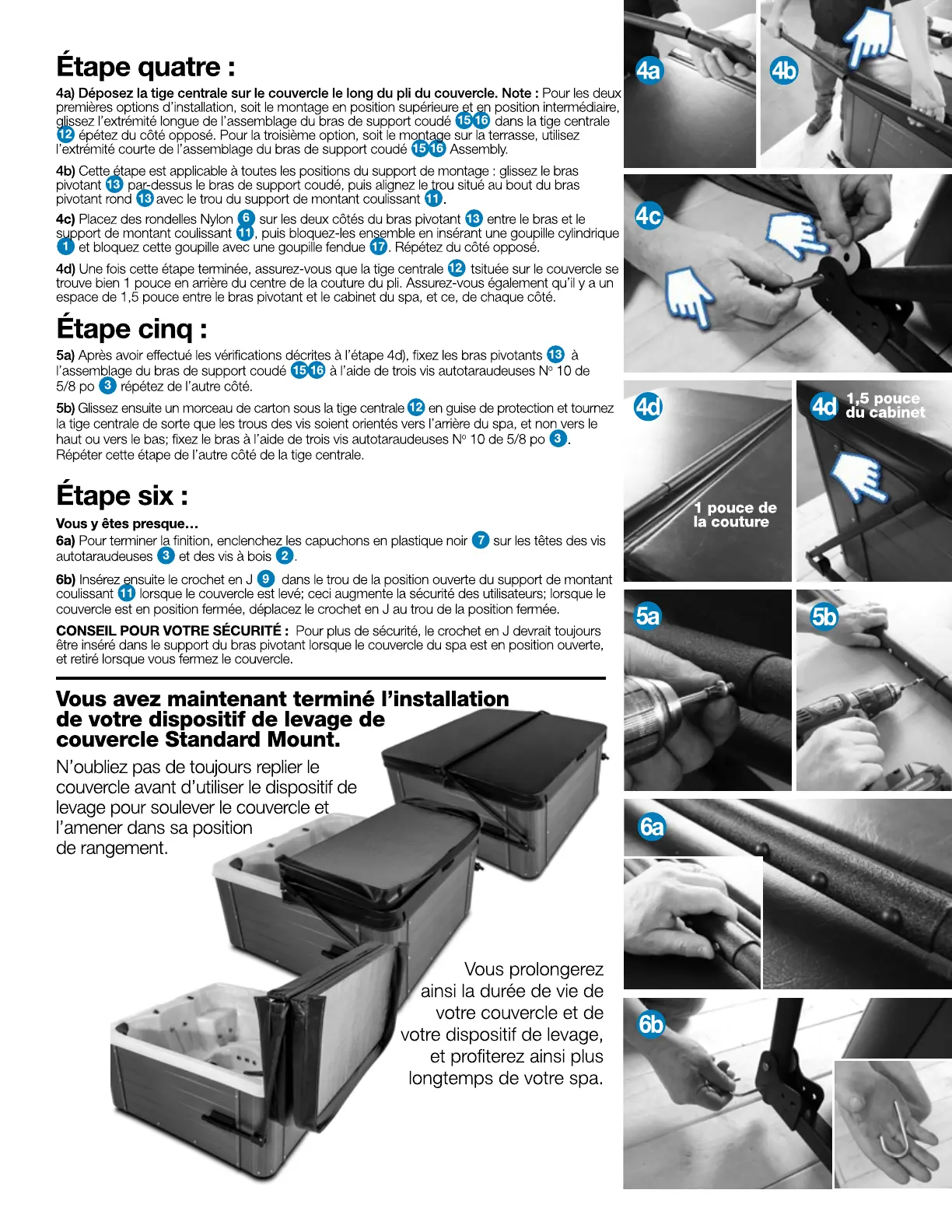 Étape quatre :

4a) Déposez la tige centrale sur le couvercle le long du pli du couvercle. Note : Pour les deux premières options d'installation, soit le montage en position supérieure et en position intermédiaire, glissez l'extrémité longue de l'assemblage du bras de support coudé 15 16 dans la tige centrale 12 épétez du côté opposé. Pour la troisième option, soit le montage sur la terrasse, utilisez l'extrémité courte de l'assemblage du bras de support coudé 15 16 Assembly.

4b) Cette étape est applicable à toutes les positions du support de montage : glissez le bras pivotant 13 par-dessus le bras de support coudé, puis alignez le trou situé au bout du bras pivotant rond 13 avec le trou du support de montant coulissant 11.

4c) Placez des rondelles Nylon 6 sur les deux côtés du bras pivotant 13 entre le bras et le support de montant coulissant 11, puis bloquez-les ensemble en insérant une goupille cylindrique 1 et bloquez cette goupille avec une goupille fendue 17. Répétez du côté opposé.

4d) Une fois cette étape terminée, assurez-vous que la tige centrale 12 tsituée sur le couvercle se trouve bien 1 pouce en arrière du centre de la couture du pli. Assurez-vous également qu'il y a un espace de 1,5 pouce entre le bras pivotant et le cabinet du spa, et ce, de chaque côté.

Étape cinq :

5a) Après avoir effectué les vérifications décrites à l'étape 4d), fixez les bras pivotants 13 à l'assemblage du bras de support coudé 15 16 à l'aide de trois vis autotaraudeuses N° 10 de 5/8 po 3 répétez de l'autre côté.

5b) Glissez ensuite un morceau de carton sous la tige centrale 12 en guise de protection et tournez la tige centrale de sorte que les trous des vis soient orientés vers l'arrière du spa, et non vers le haut ou vers le bas; fixez le bras à l'aide de trois vis autotaraudeuses N° 10 de 5/8 po 3.
Répéter cette étape de l'autre côté de la tige centrale.

Étape six :

Vous y êtes presque…
6a) Pour terminer la finition, enclenchez les capuchons en plastique noir 7 sur les têtes des vis autotaraudeuses 3 et des vis à bois 2.

6b) Insérez ensuite le crochet en J 9 dans le trou de la position ouverte du support de montant coulissant 11 lorsque le couvercle est levé; ceci augmente la sécurité des utilisateurs; lorsque le couvercle est en position fermée, déplacez le crochet en J au trou de la position fermée.

CONSEIL POUR VOTRE SÉCURITÉ : Pour plus de sécurité, le crochet en J devrait toujours être inséré dans le support du bras pivotant lorsque le couvercle du spa est en position ouverte, et retiré lorsque vous fermez le couvercle.

Vous avez maintenant terminé l'installation de votre dispositif de levage de couvercle Standard Mount.

N'oubliez pas de toujours replier le couvercle avant d'utiliser le dispositif de levage pour soulever le couvercle et l'amener dans sa position de rangement.

Vous prolongerez ainsi la durée de vie de votre couvercle et de votre dispositif de levage, et profiterez ainsi plus longtemps de votre spa.

4a 4b 4c 4d 1 pouce de la couture 4d 1,5 pouce du cabinet 5a 5b 6a 6b