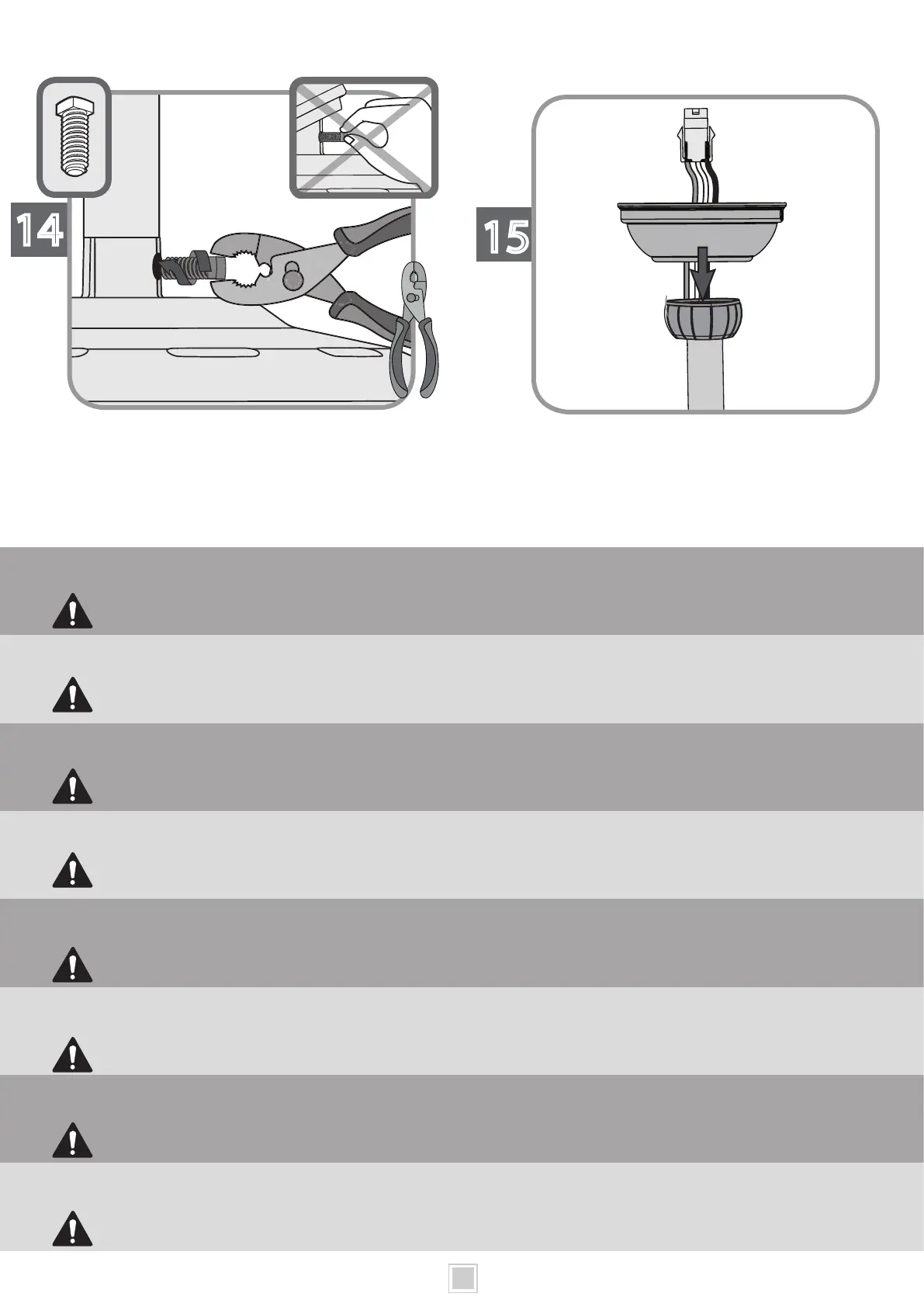 14

15