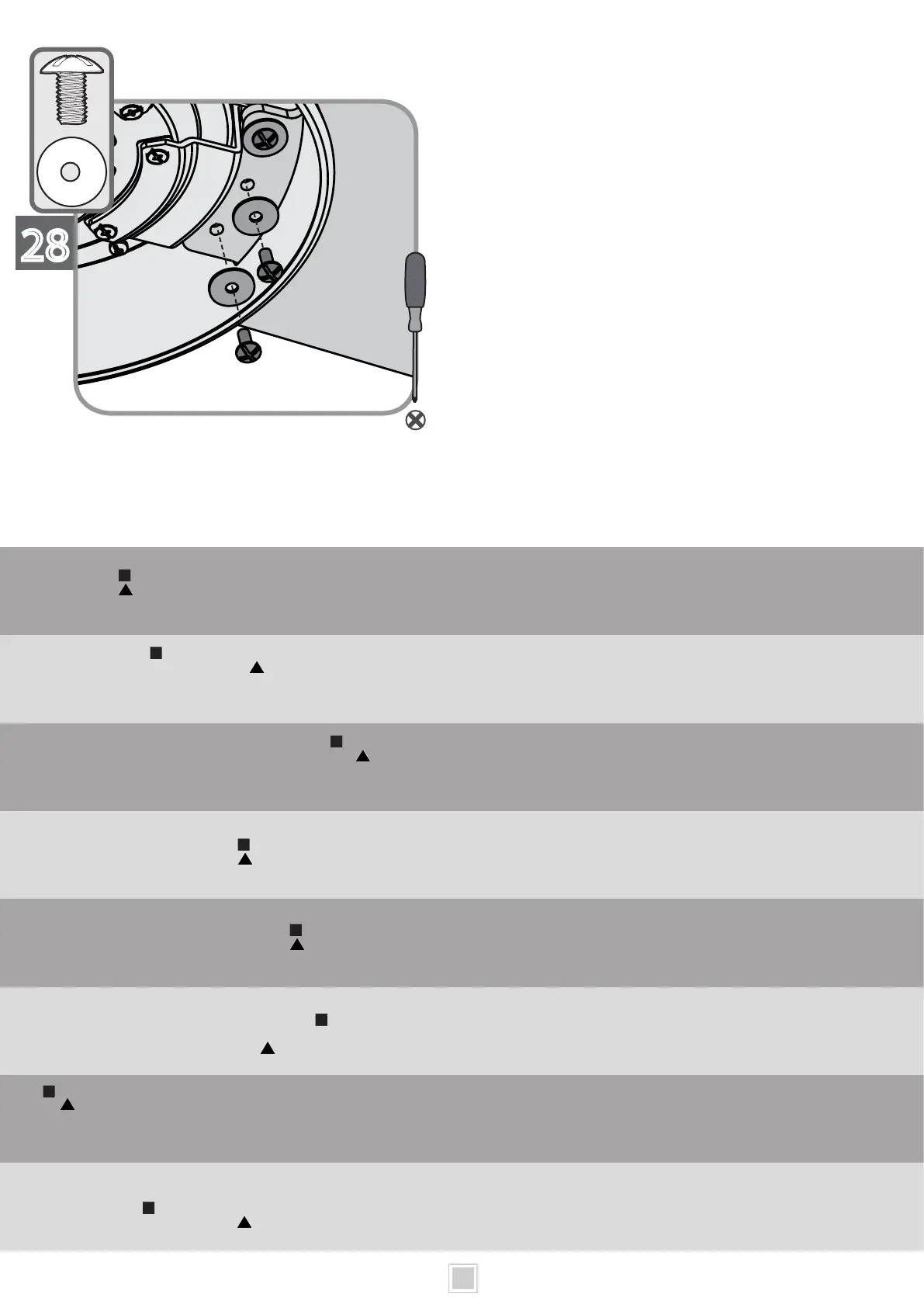 28