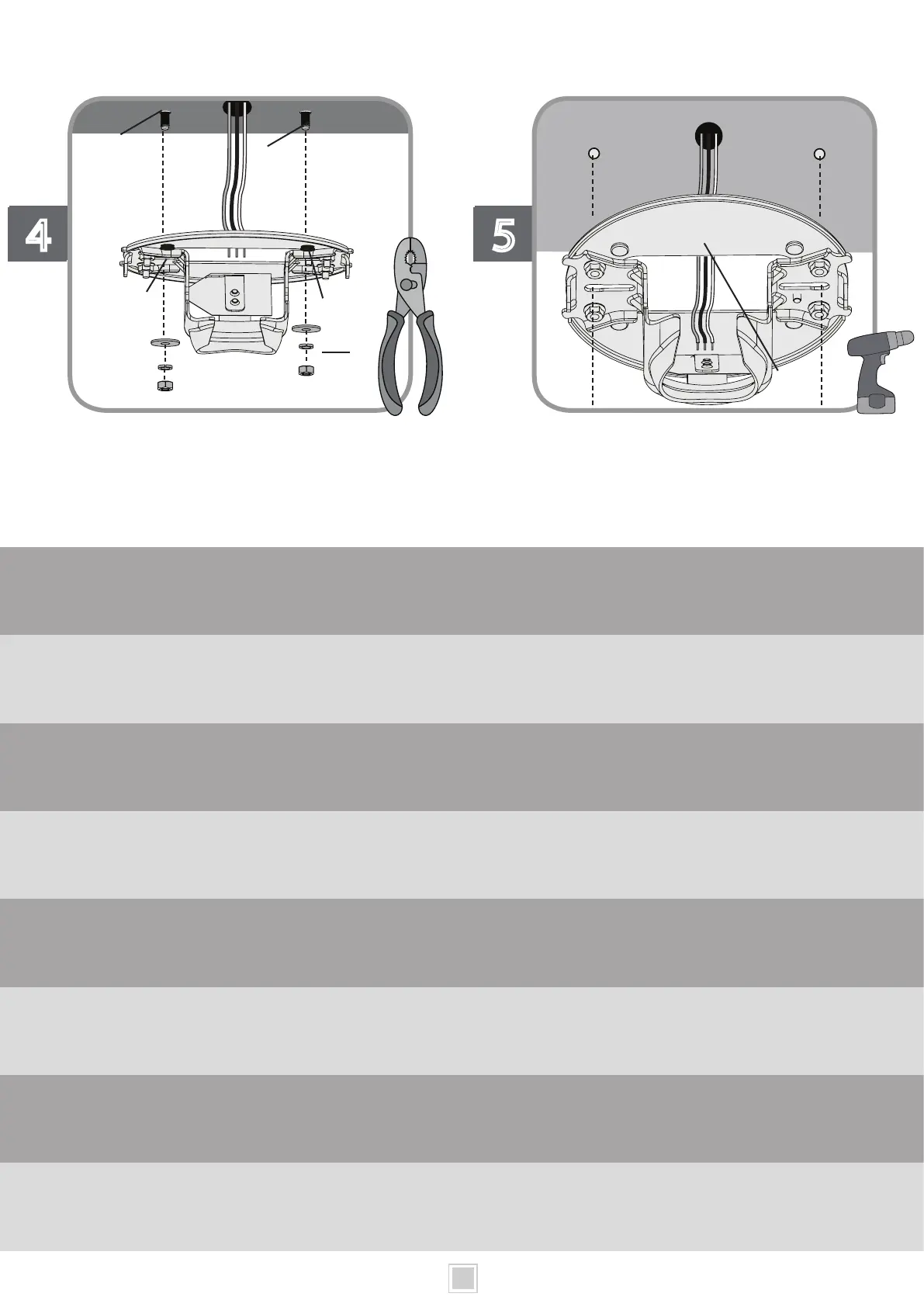 4

5