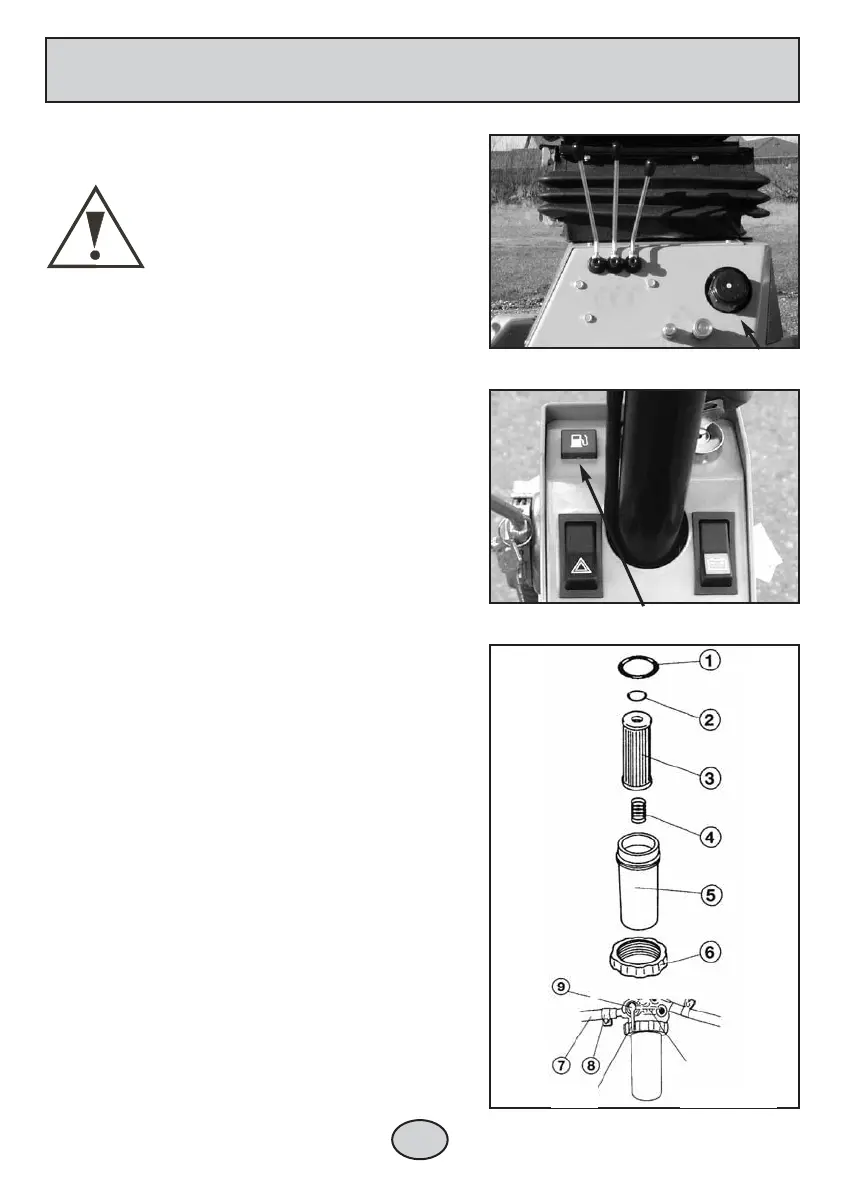 1
2
3
4
5
6
9
7
8