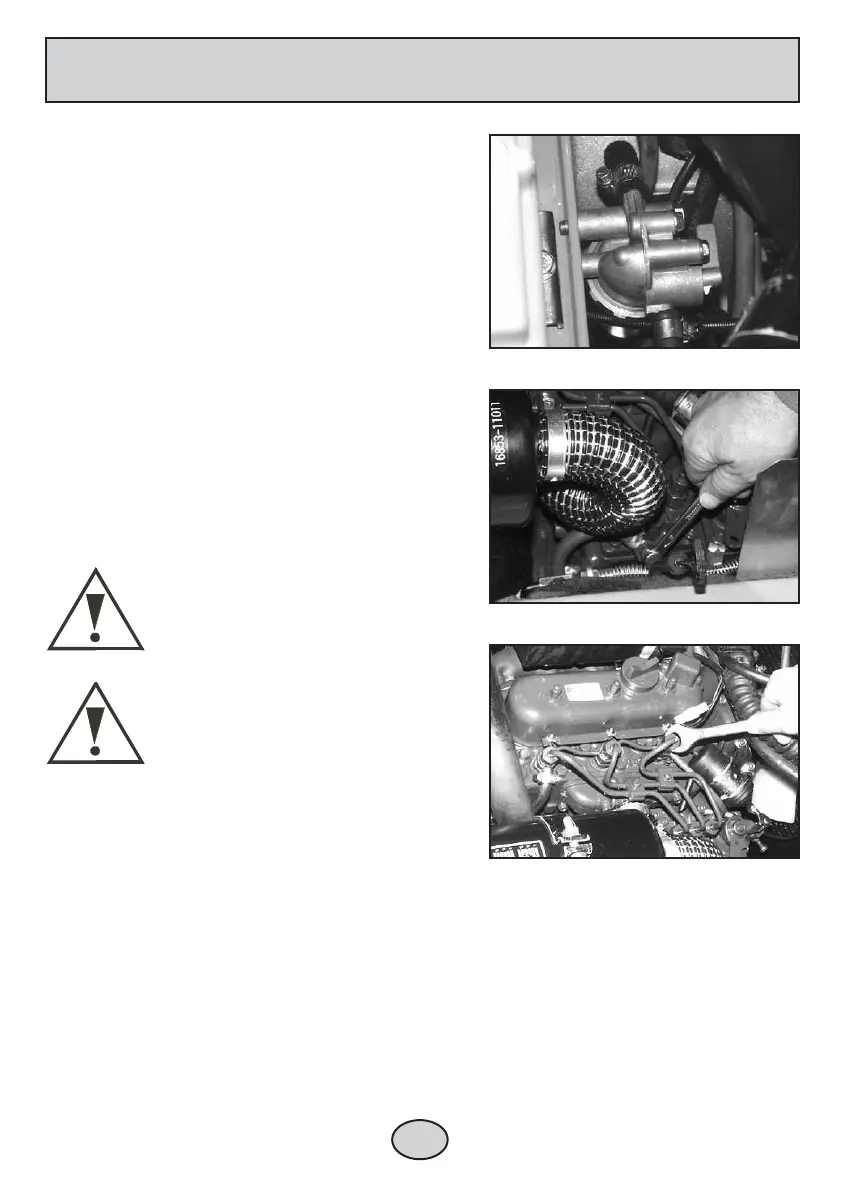 16853-11011