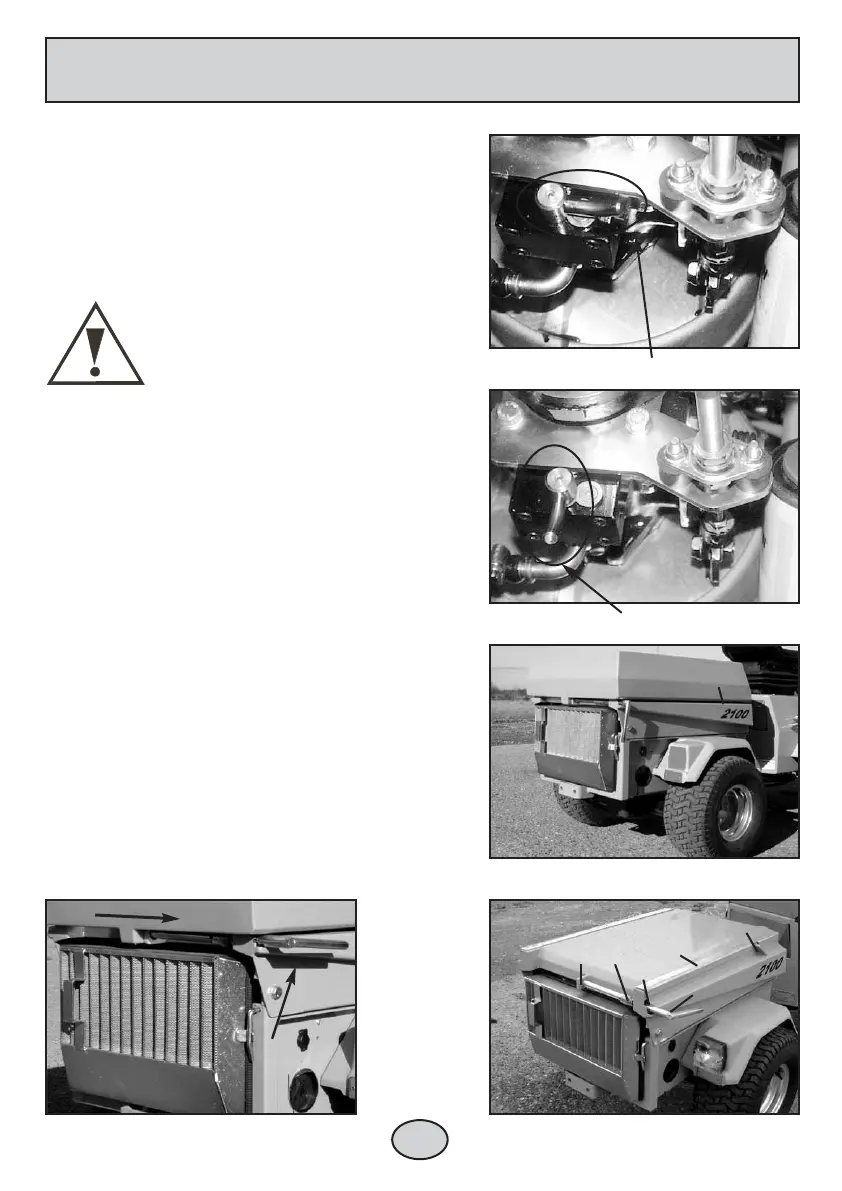 2100

2100