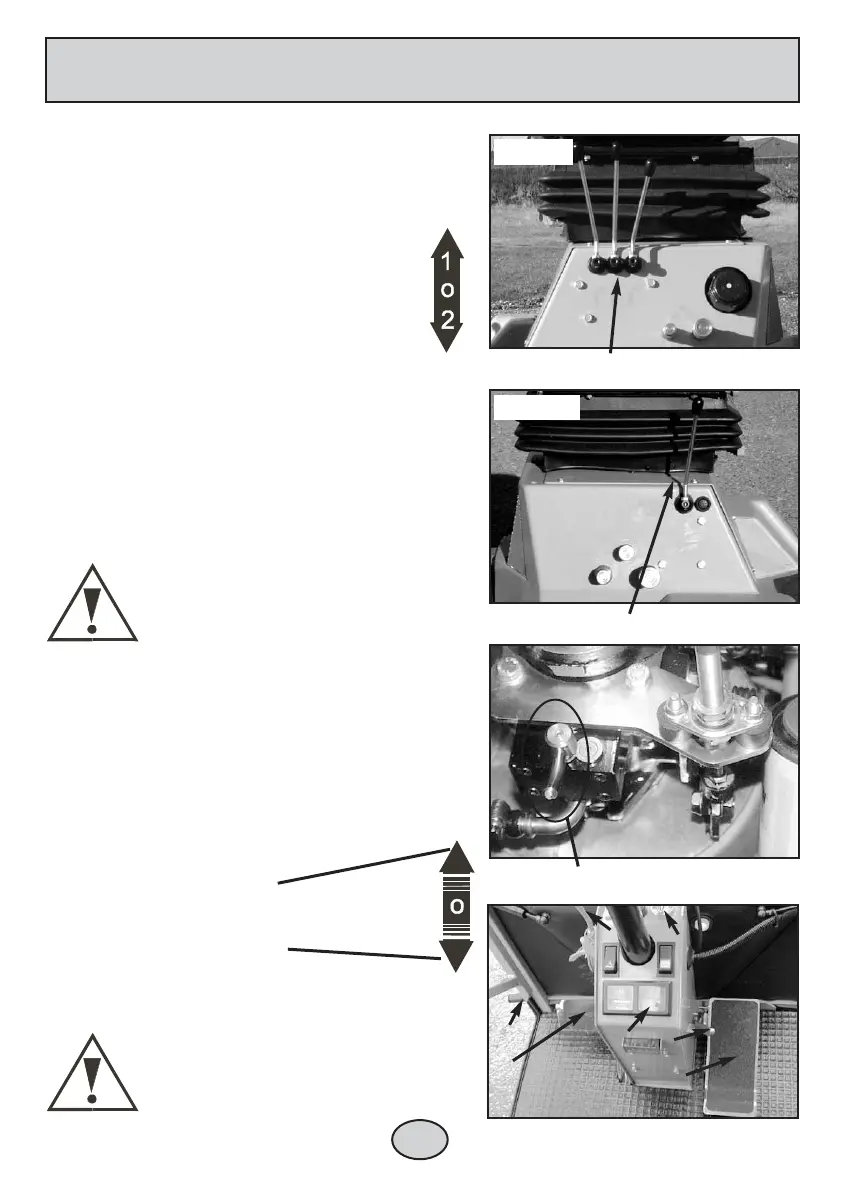 1
o
2

o