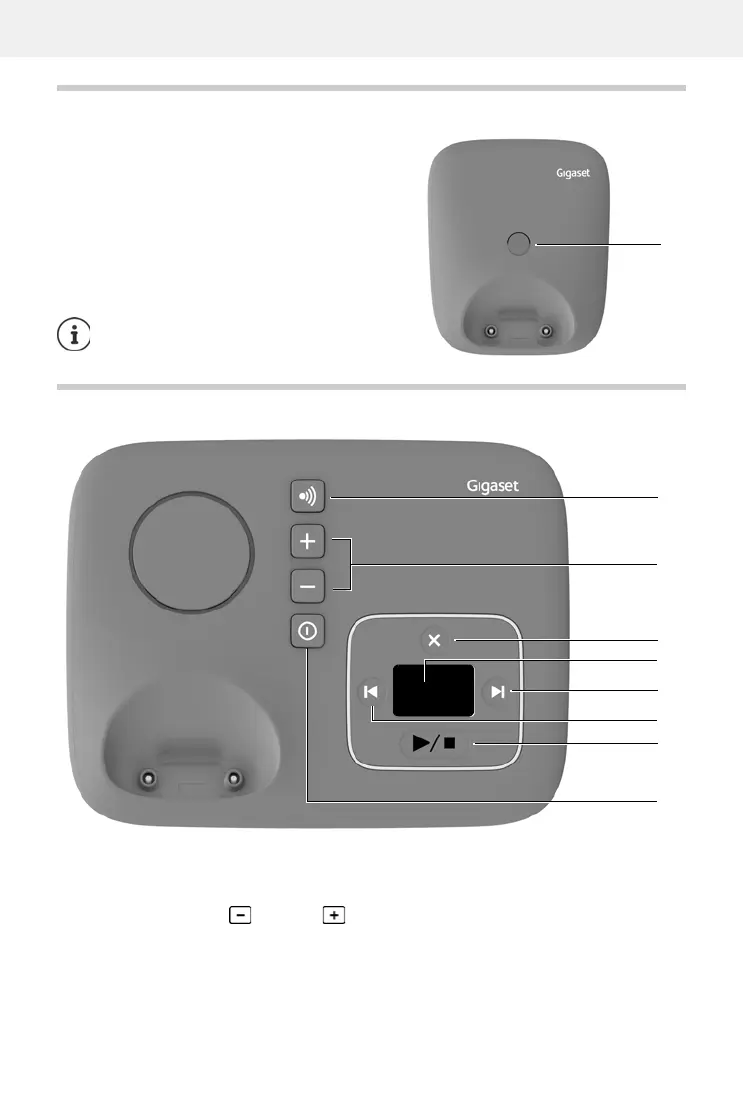 Gigaset

Gigaset