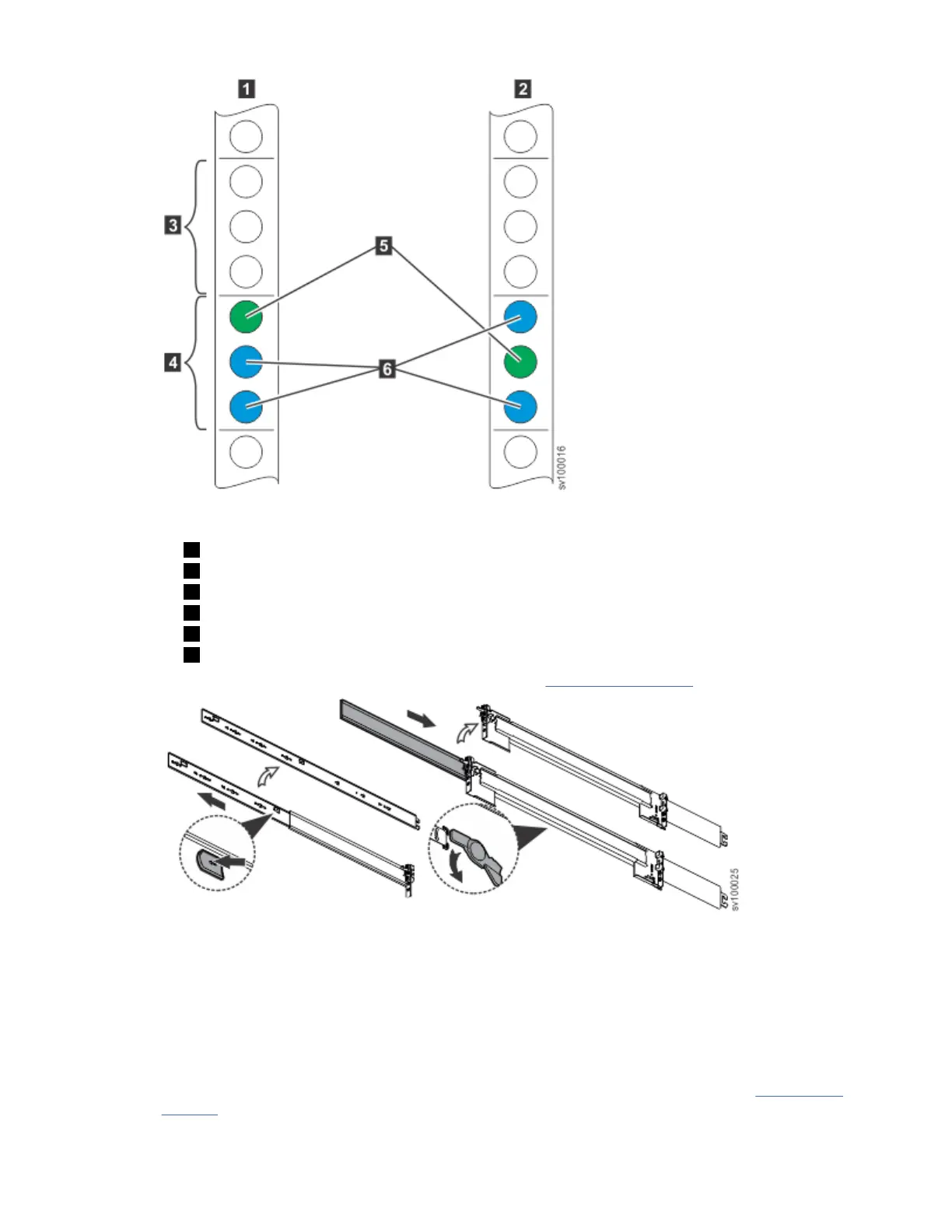 1
2
3
4
5
6
sv100016

sv100025