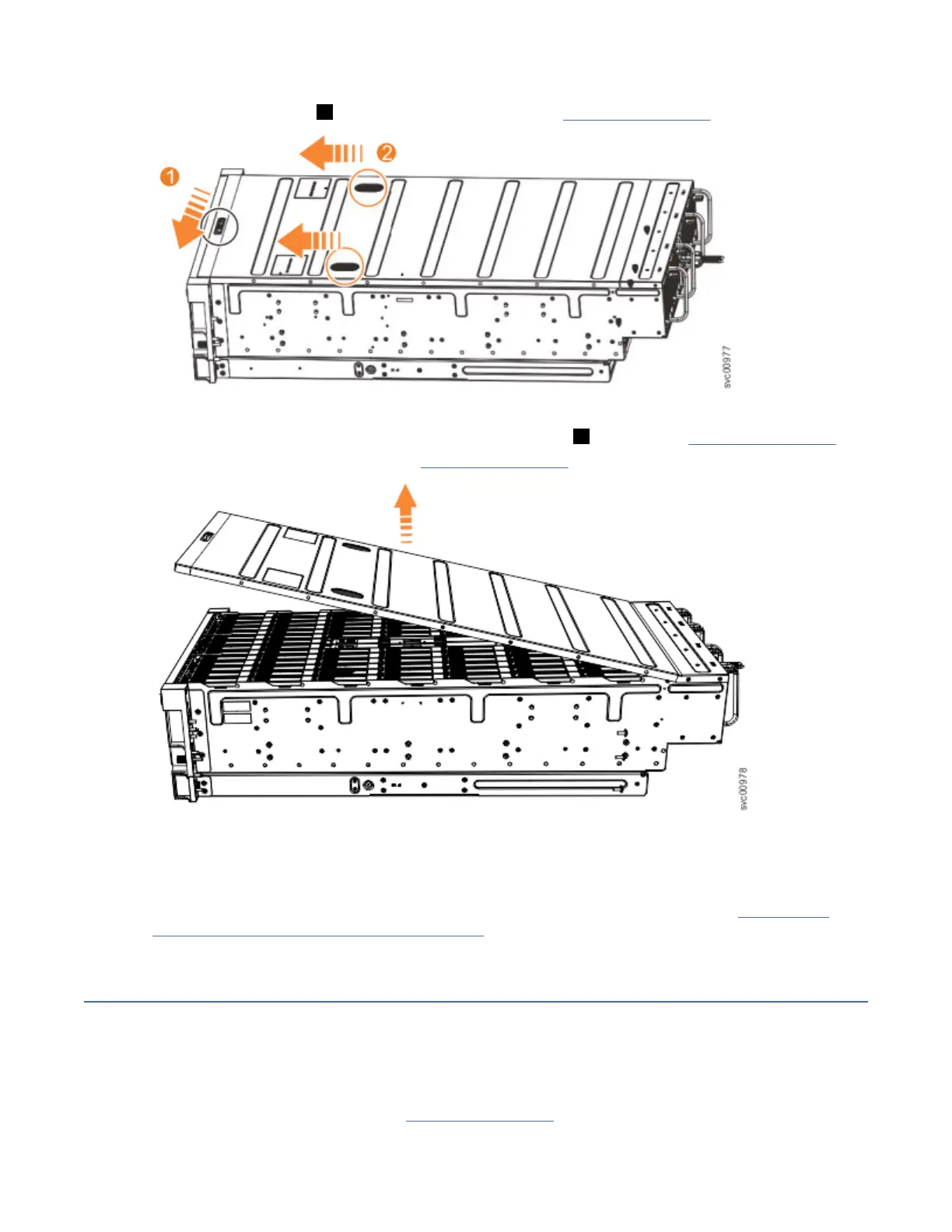 1

2

svc00977

svc00978