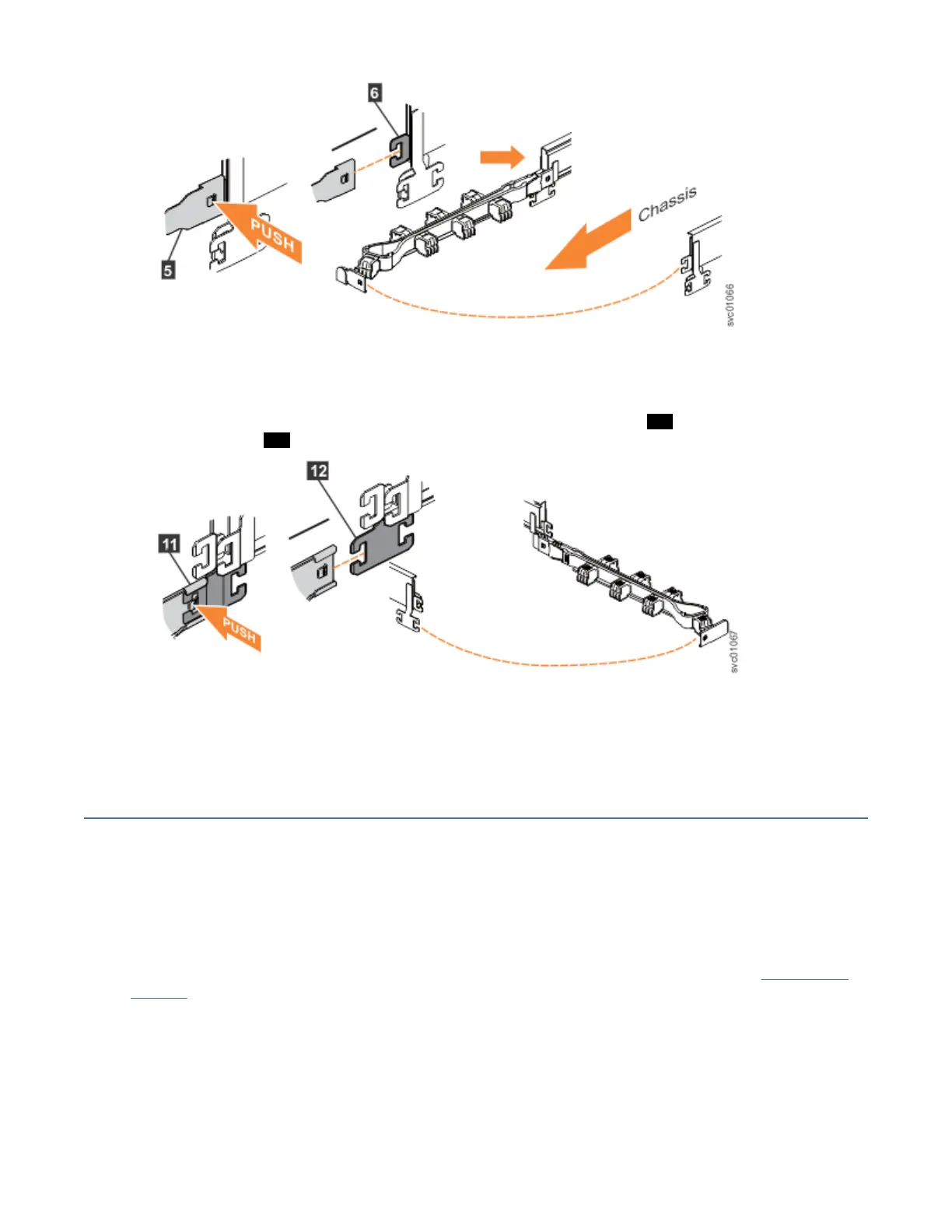 6

PUSH

5

Chassis

svc01066

12

11

PUSH

svc01067