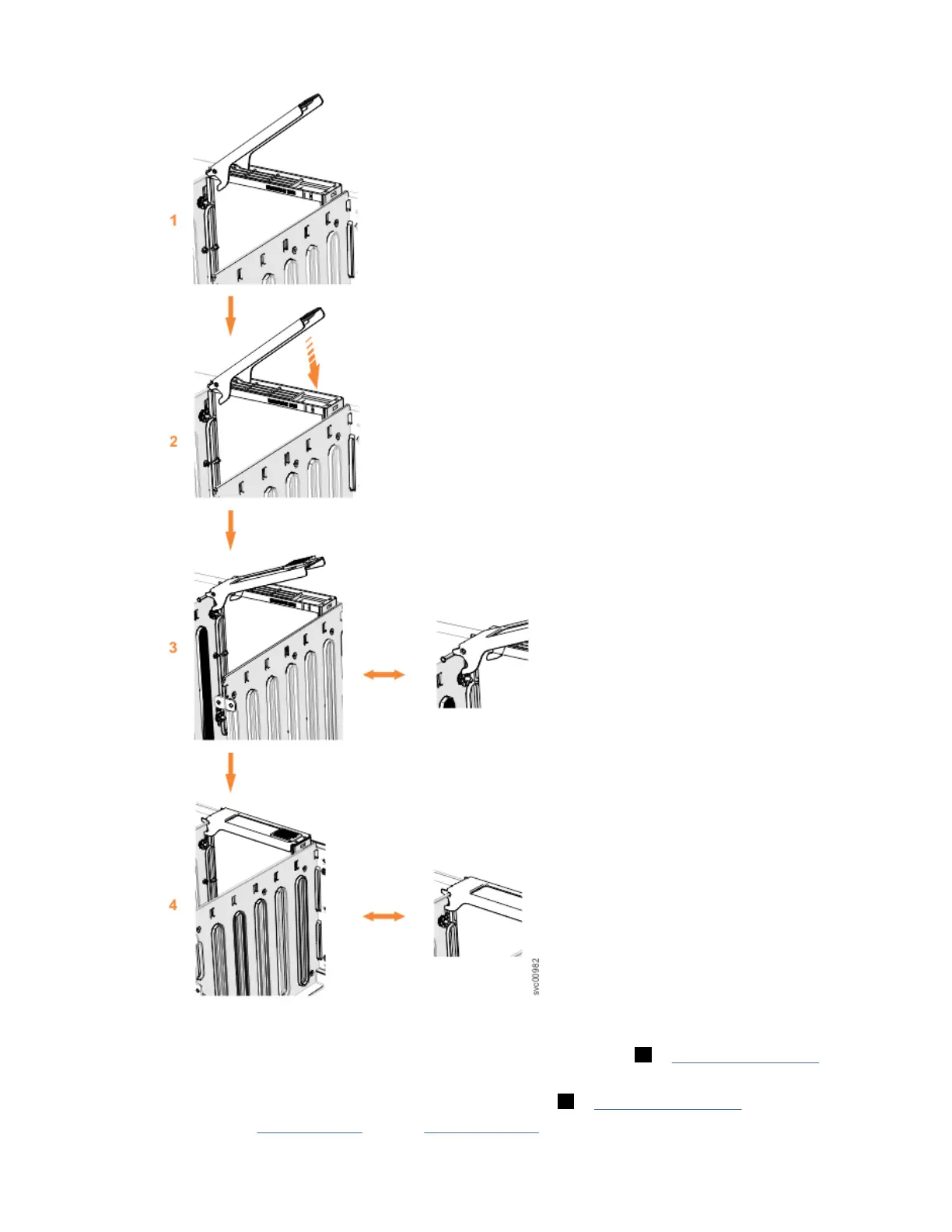 1

2

3

4

svc00982