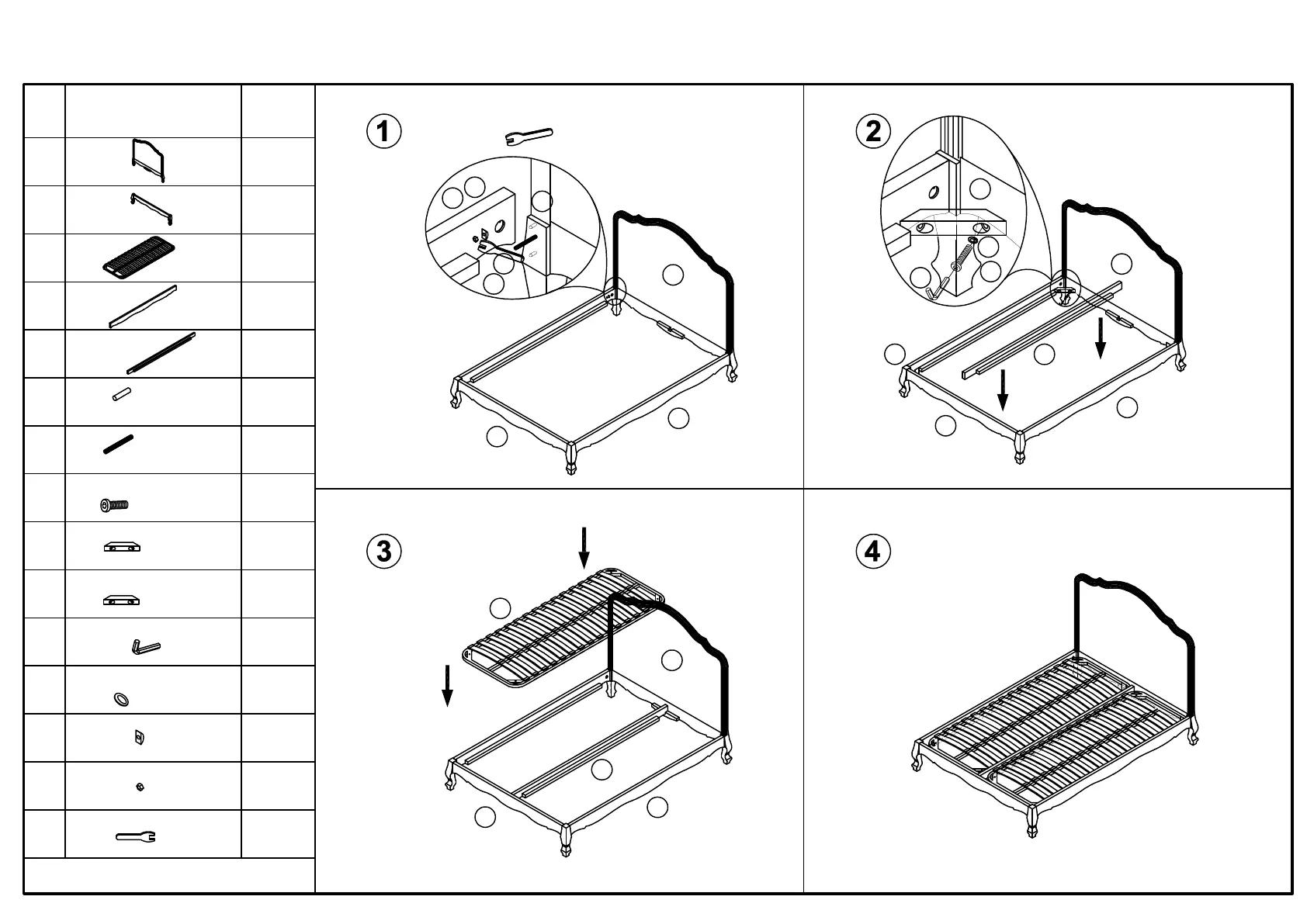 1

2

3

4