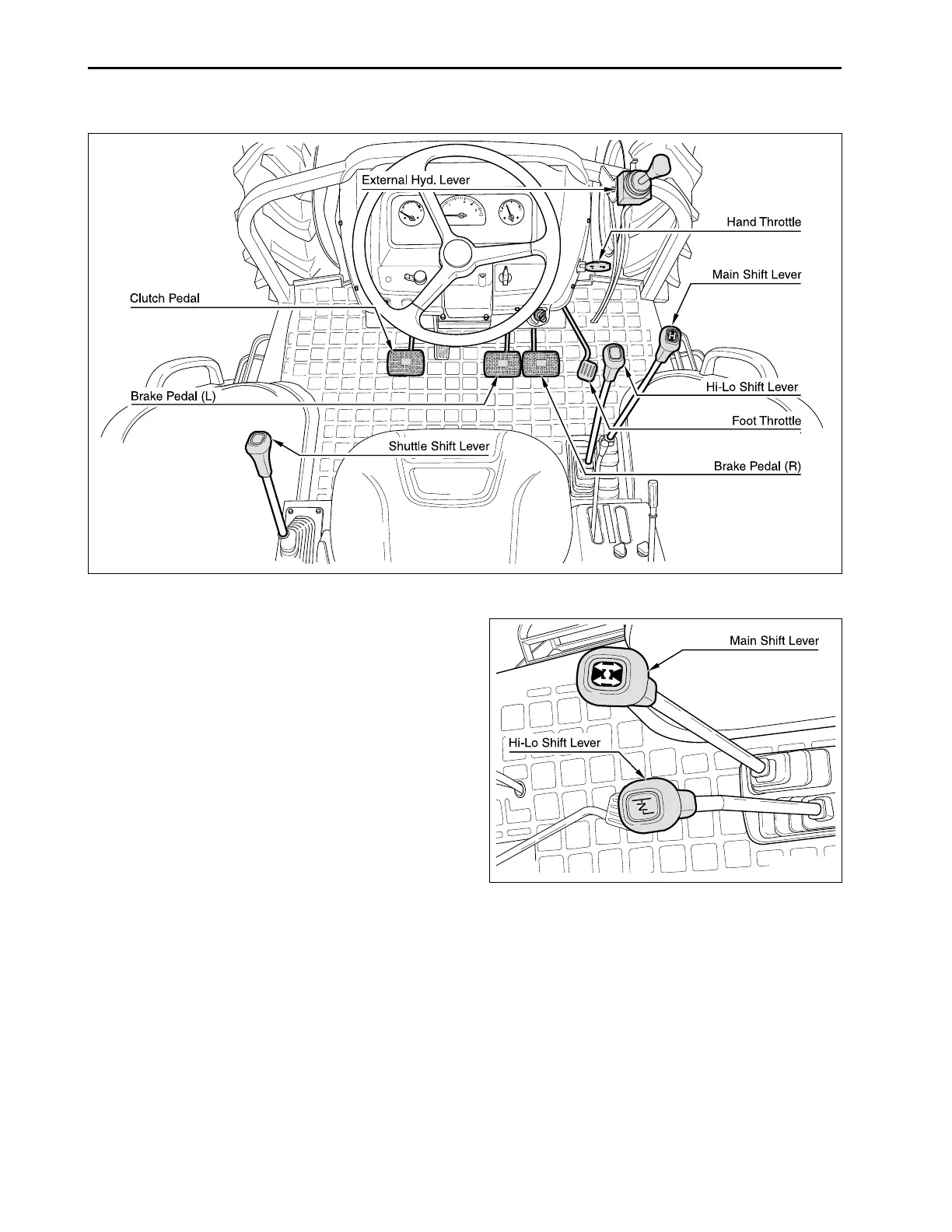 External Hyd. Lever

Hand Throttle

Main Shift Lever

Clutch Pedal

Hi-Lo Shift Lever

Brake Pedal (L)

Foot Throttle

Shuttle Shift Lever

Brake Pedal (R)

Main Shift Lever

Hi-Lo Shift Lever