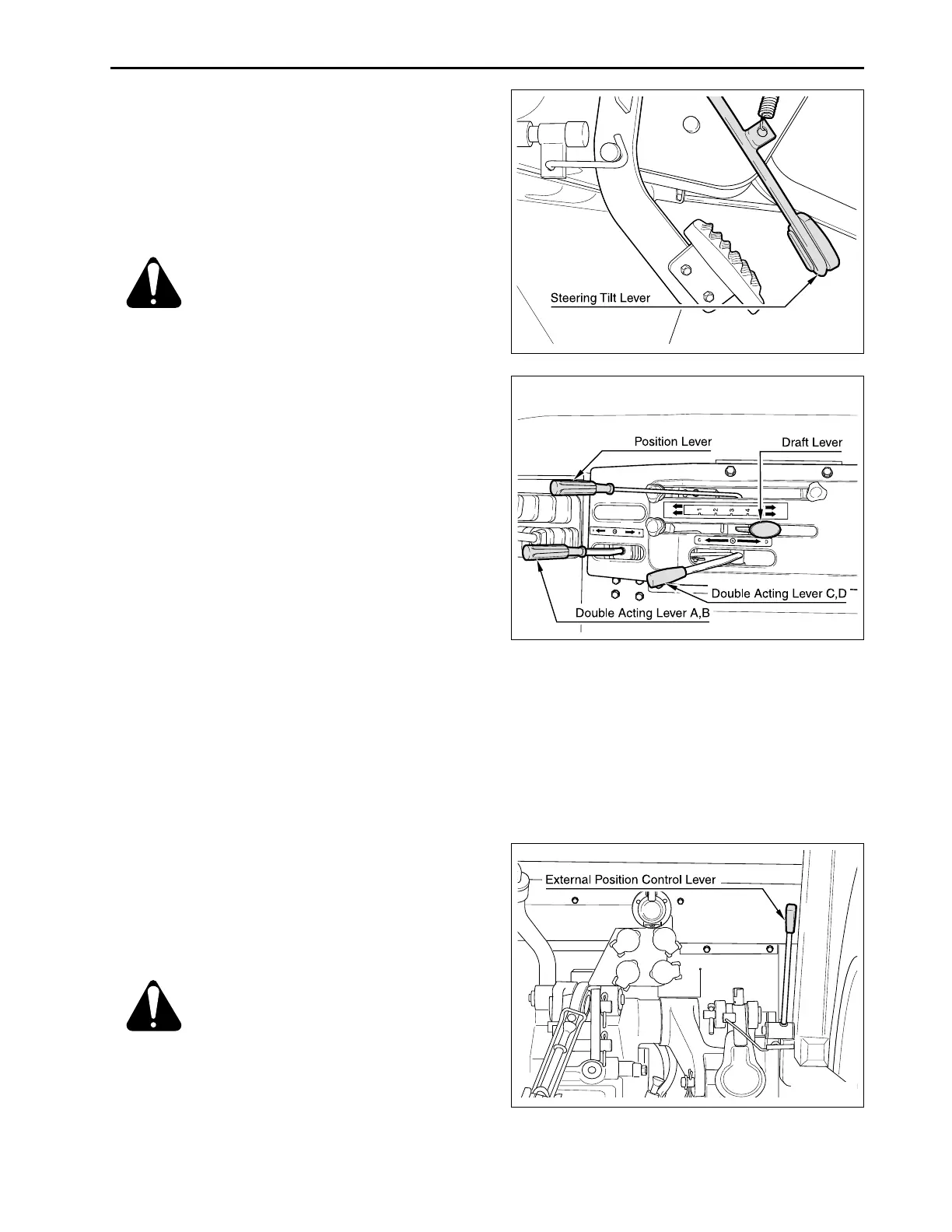 Steering Tilt Lever

Position Lever

Draft Lever

1 2 3 4

Double Acting Lever C,D

Double Acting Lever A,B

External Position Control Lever