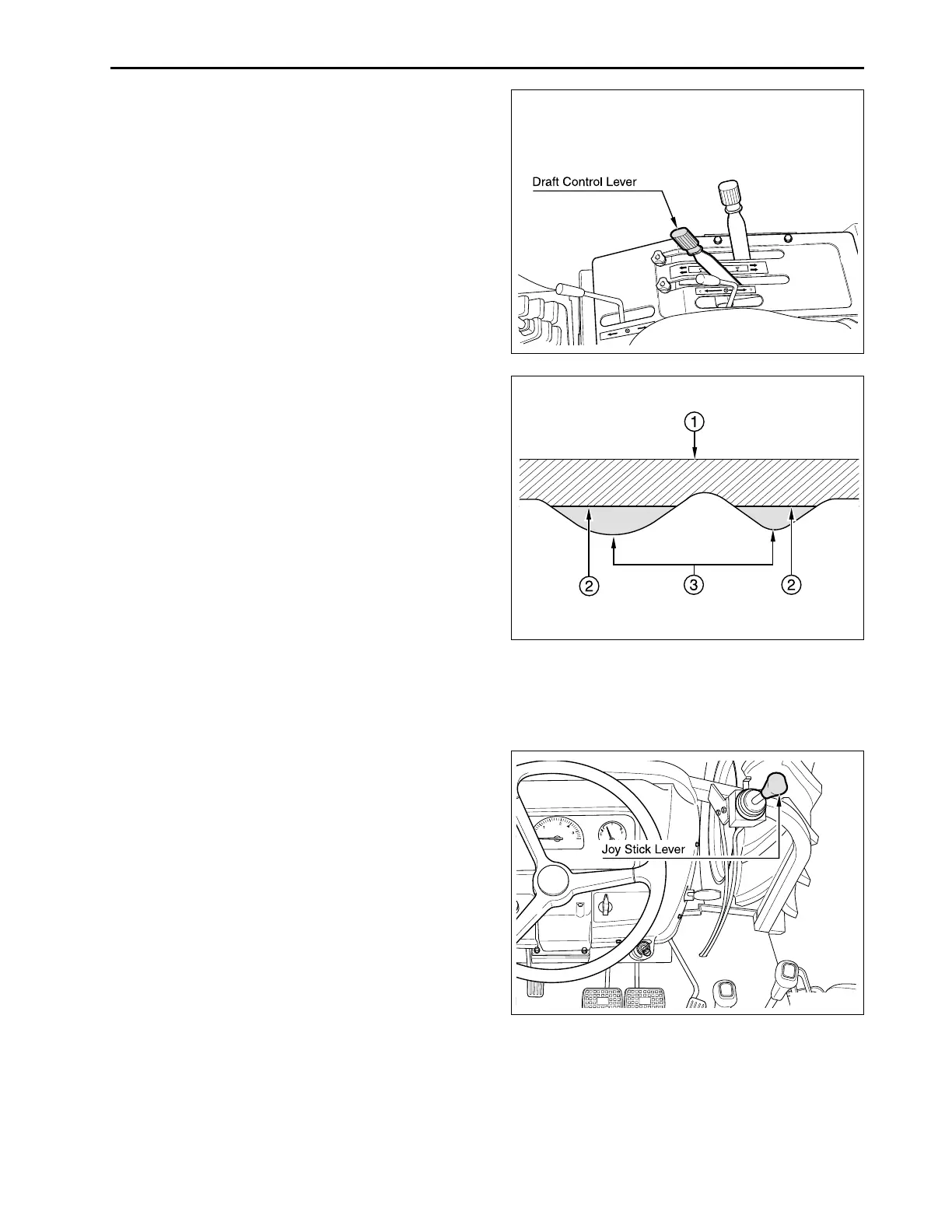 Draft Control Lever

1

2

3

2

Joy Stick Lever