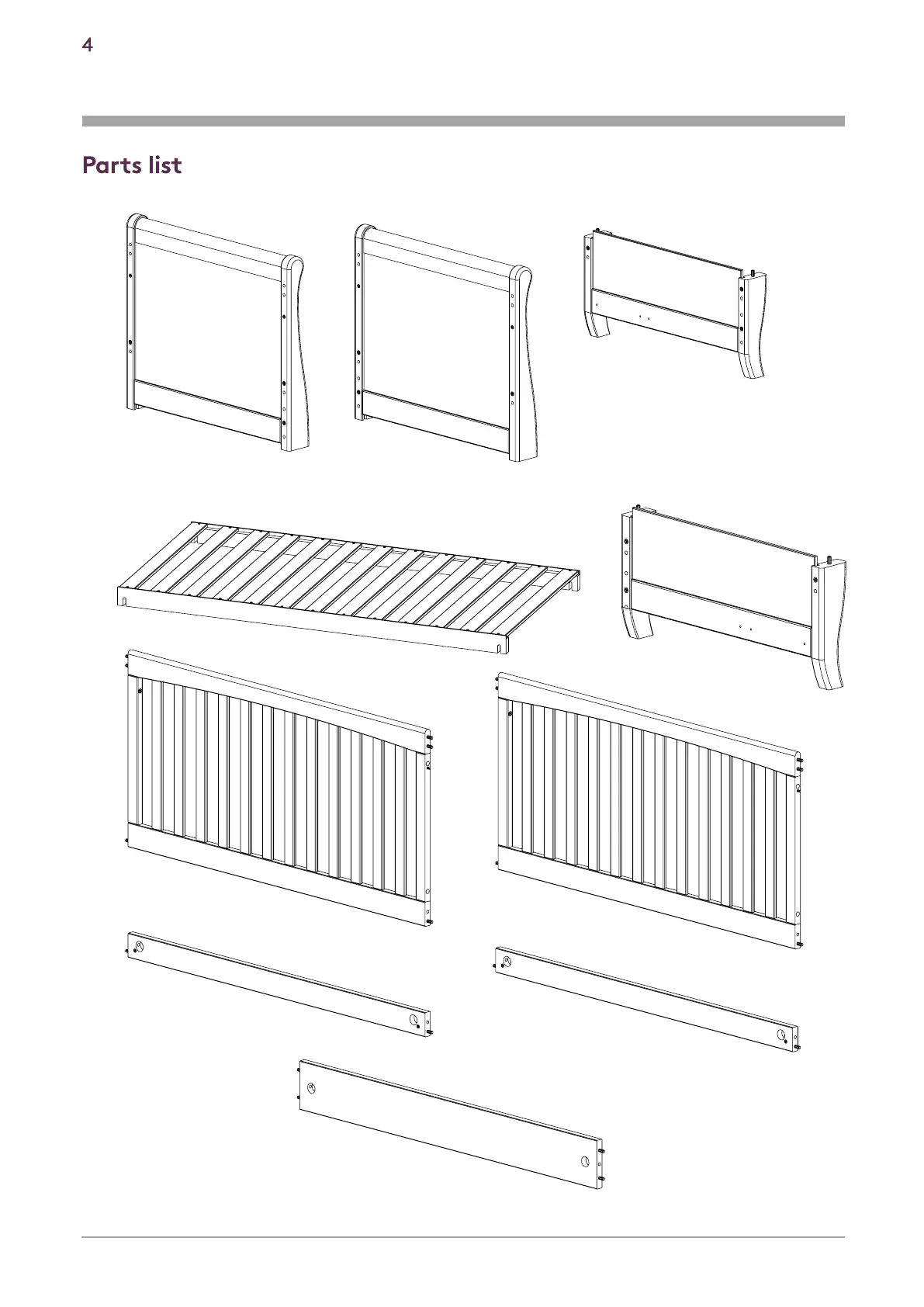 4

Parts list