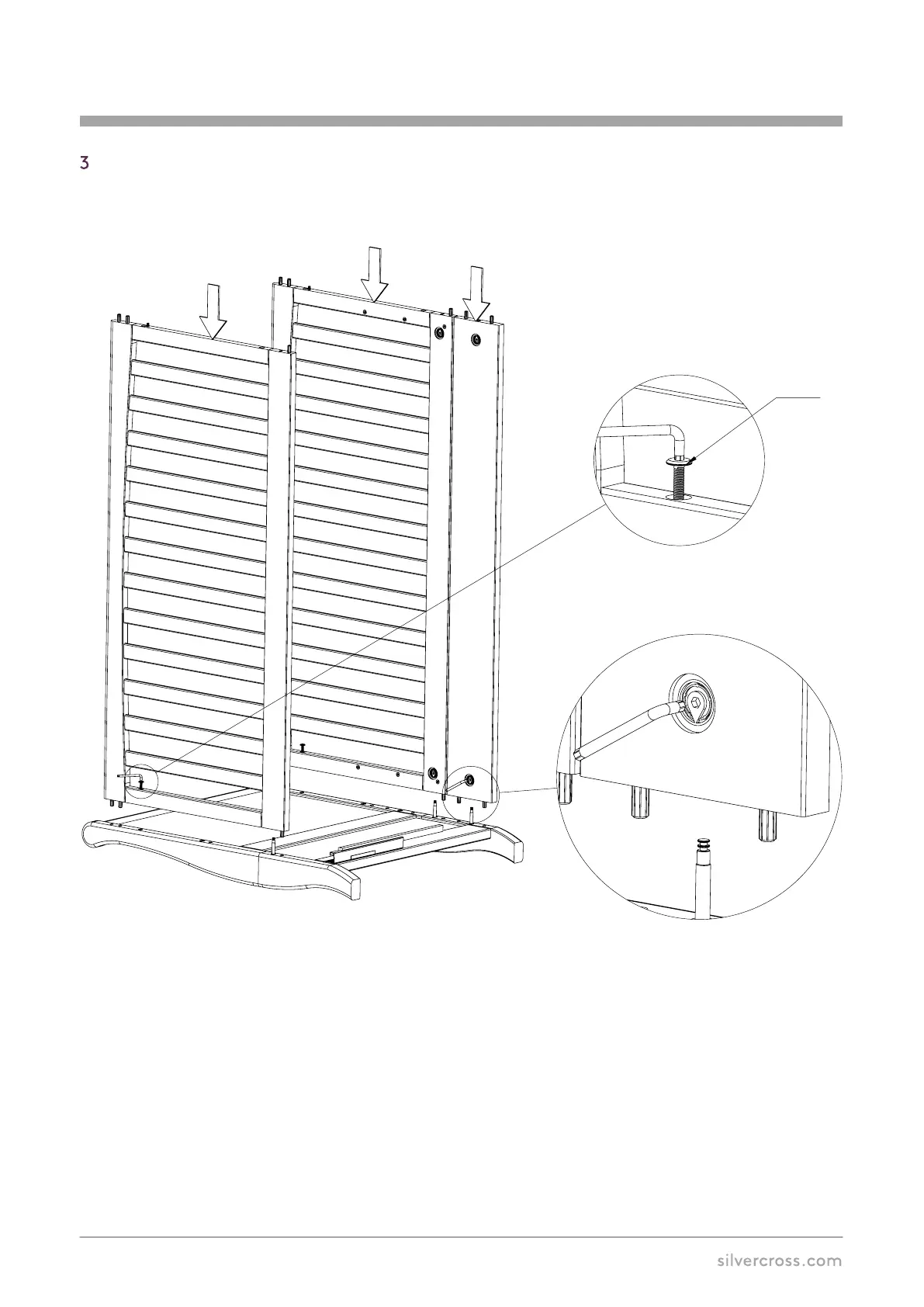 3

silvercross.com