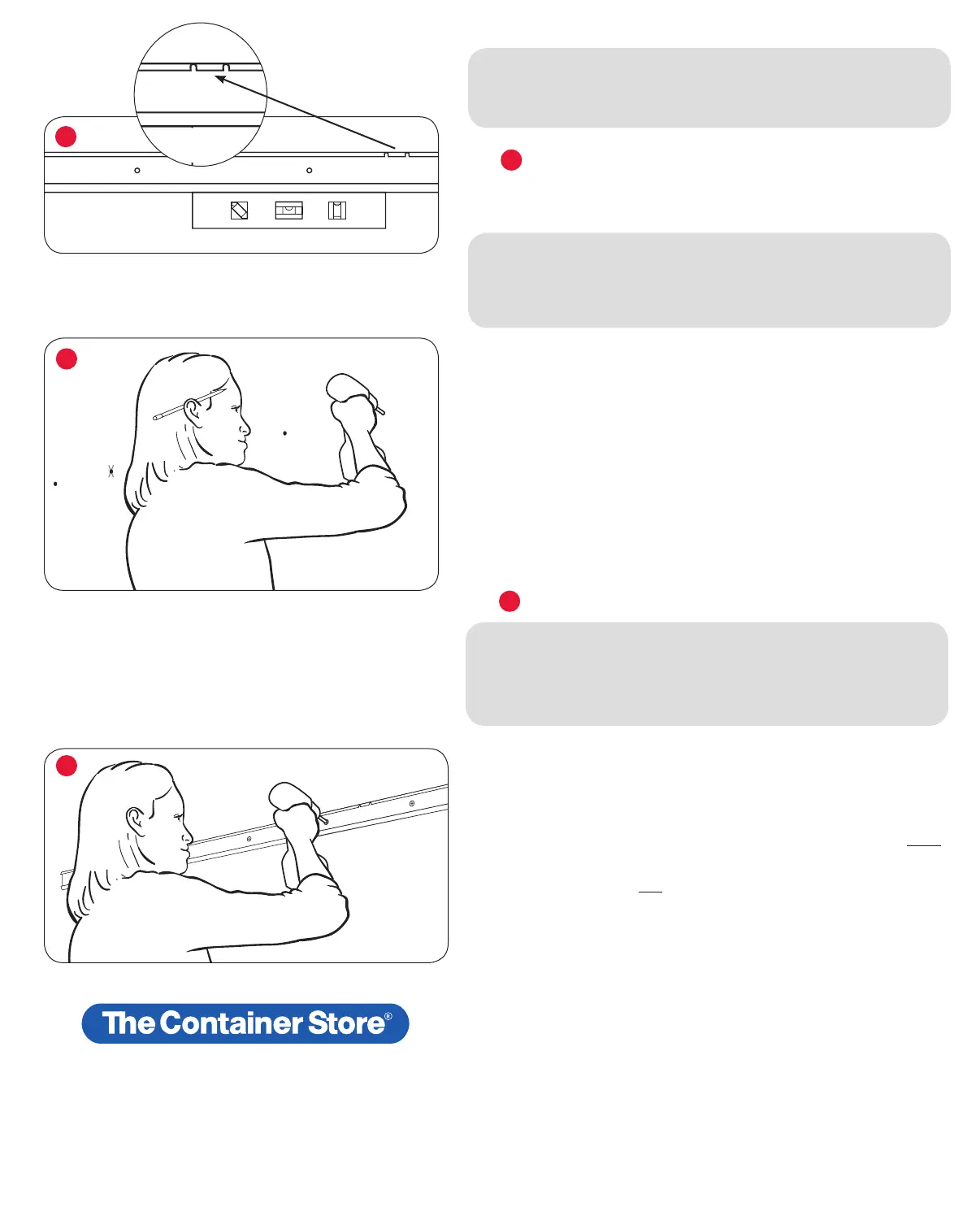 The Container Store®