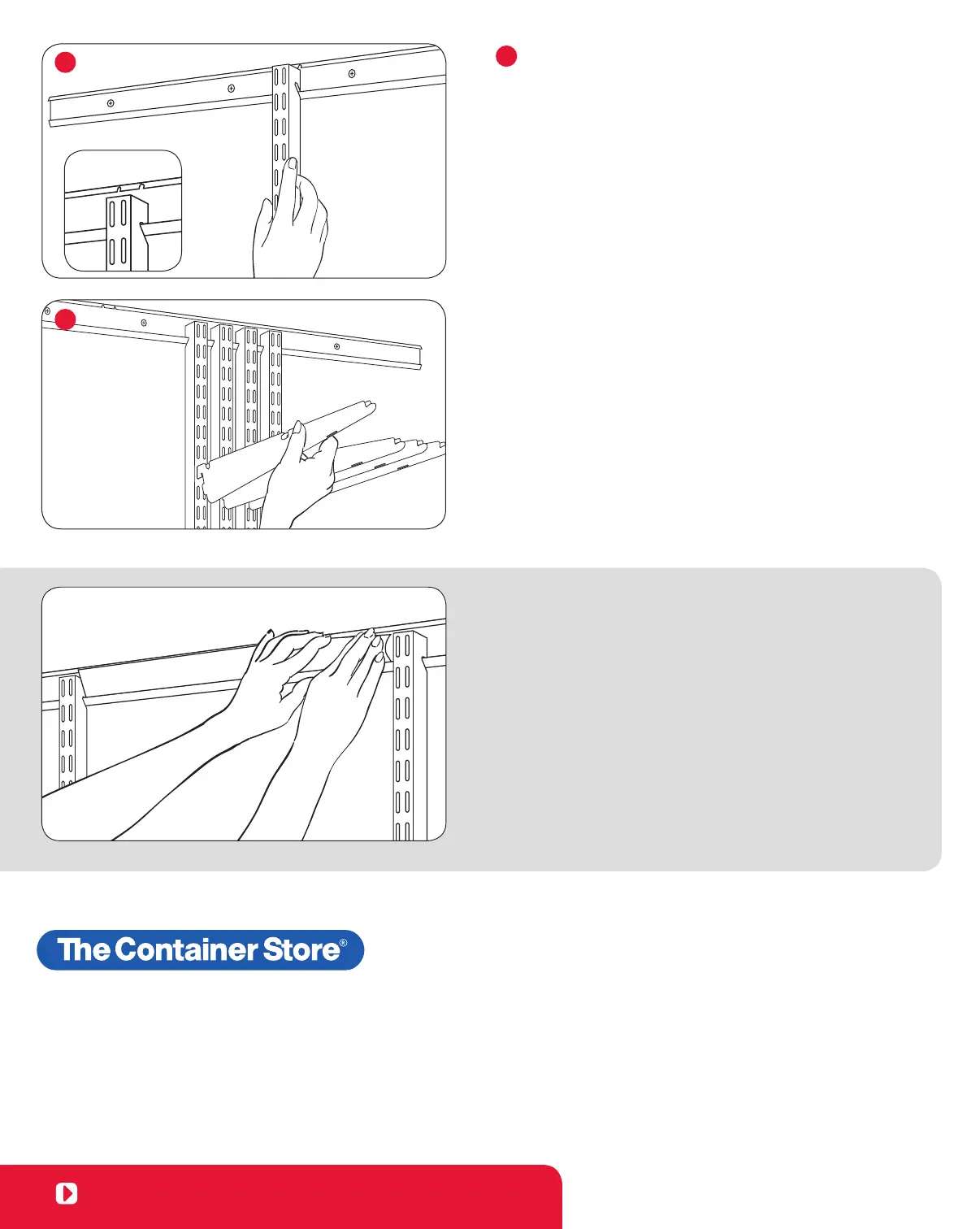 The Container Store®