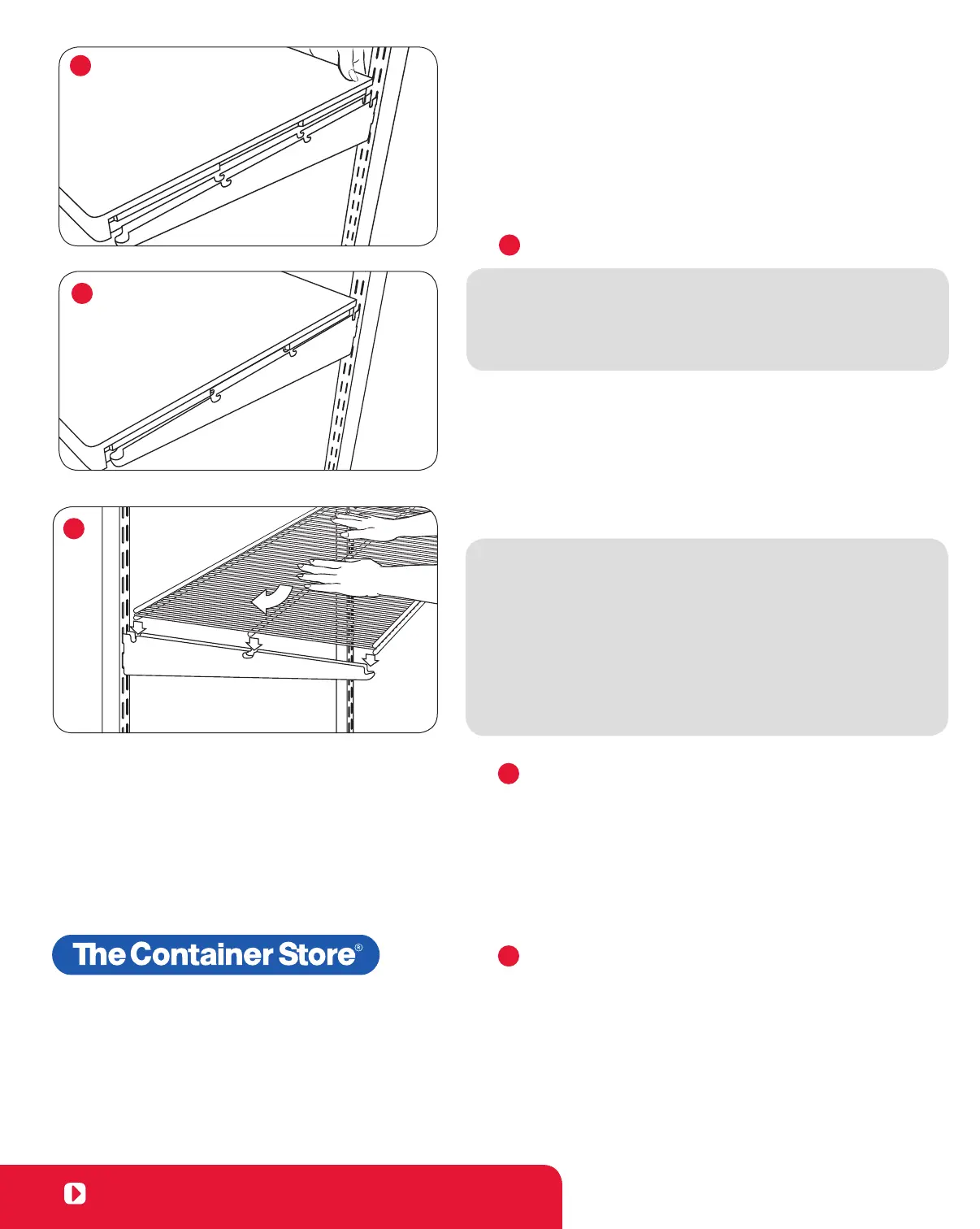 The Container Store®