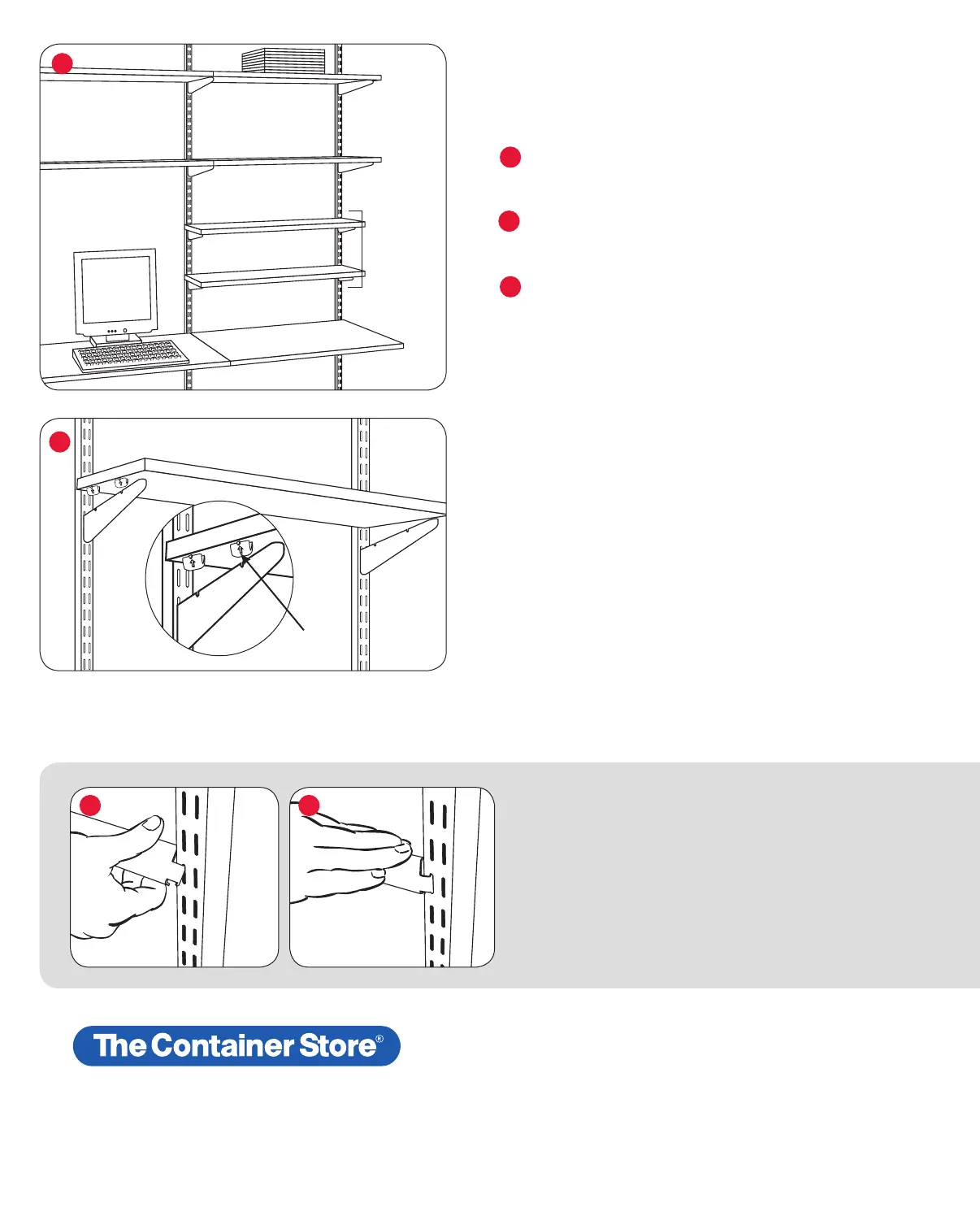 The Container Store®