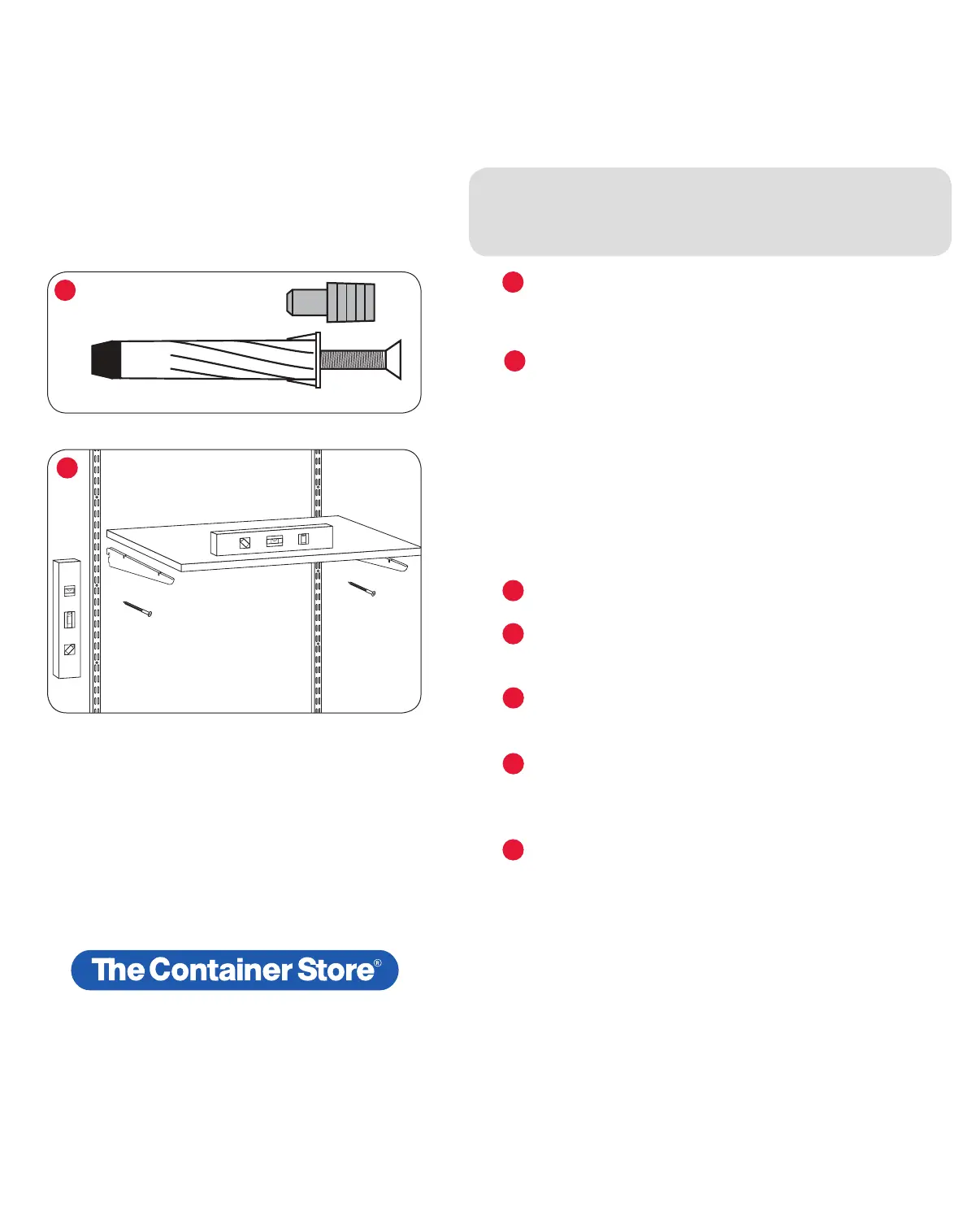 The Container Store®