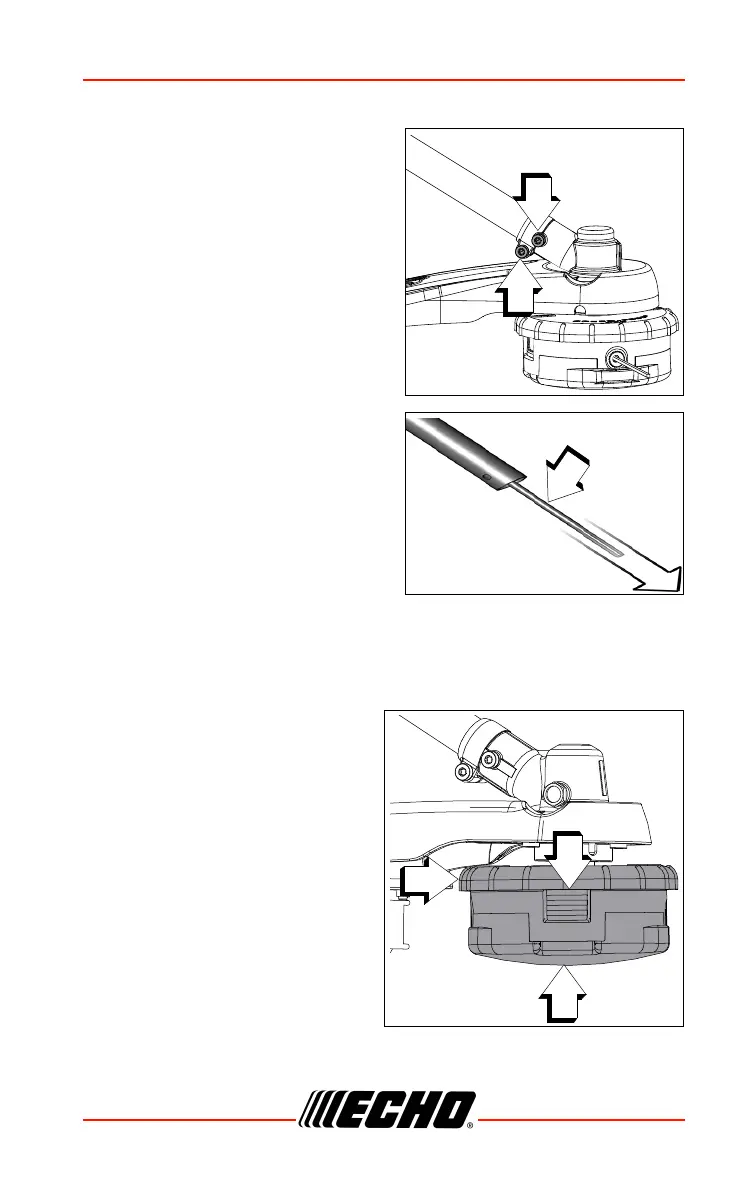 ECHO®