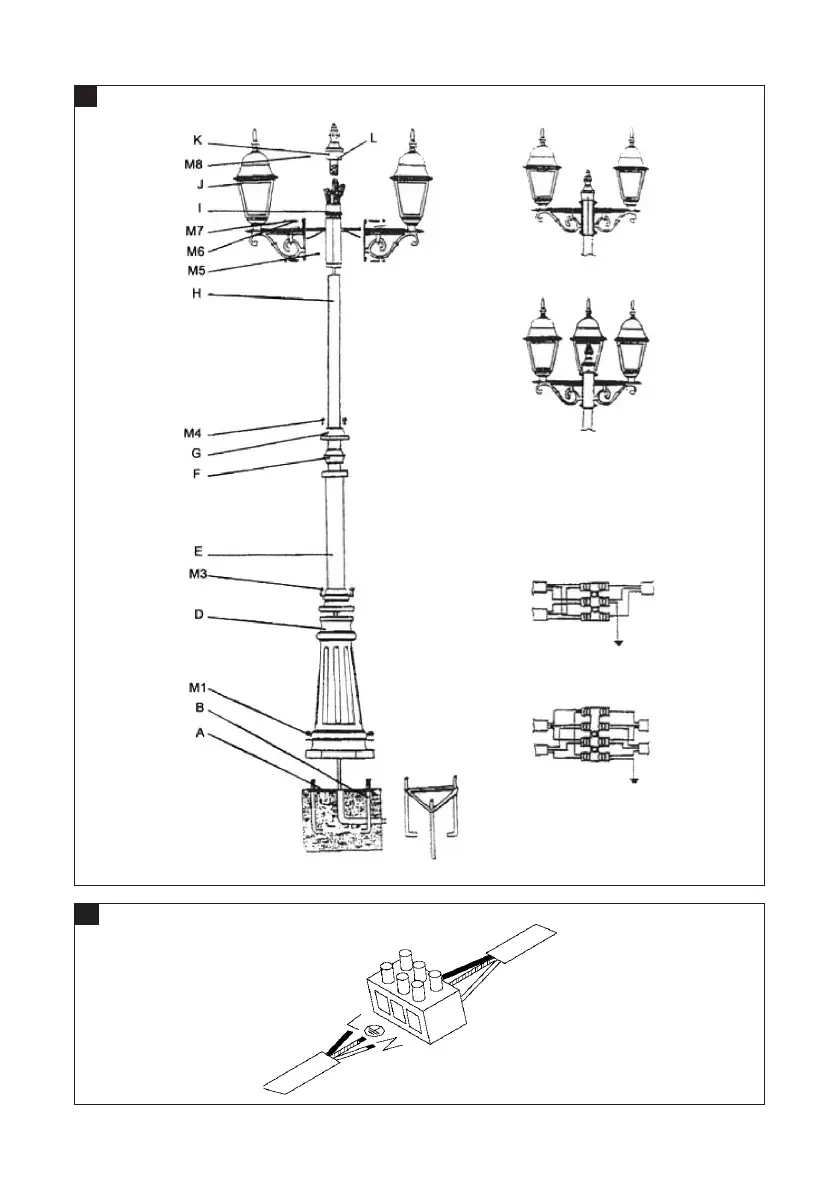 K
L
M8
J
I
M7
M6
M5
H
M4
G
F
E
M3
D
M1
B
A