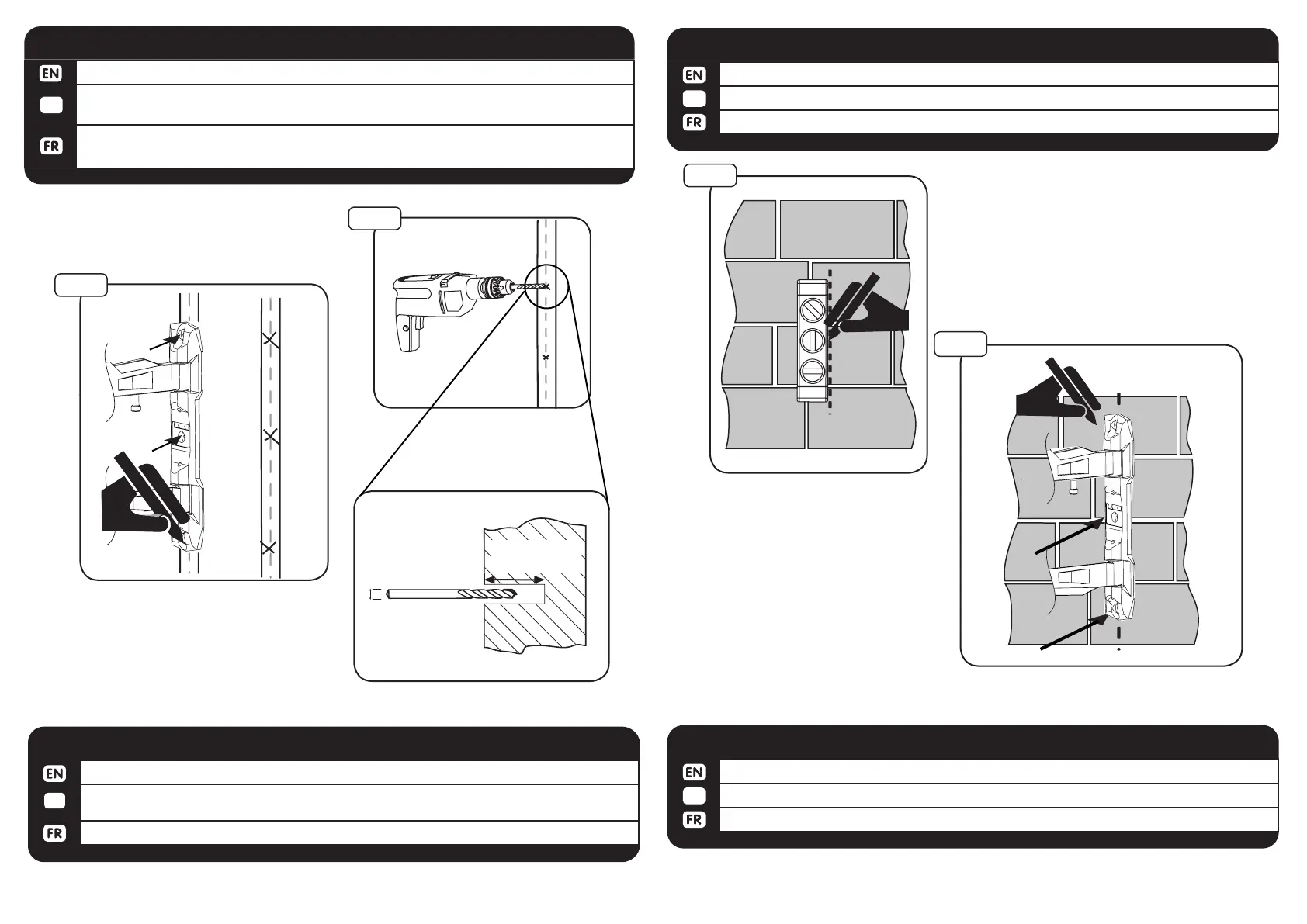 EN

FR

EN

FR

EN

FR

EN

FR