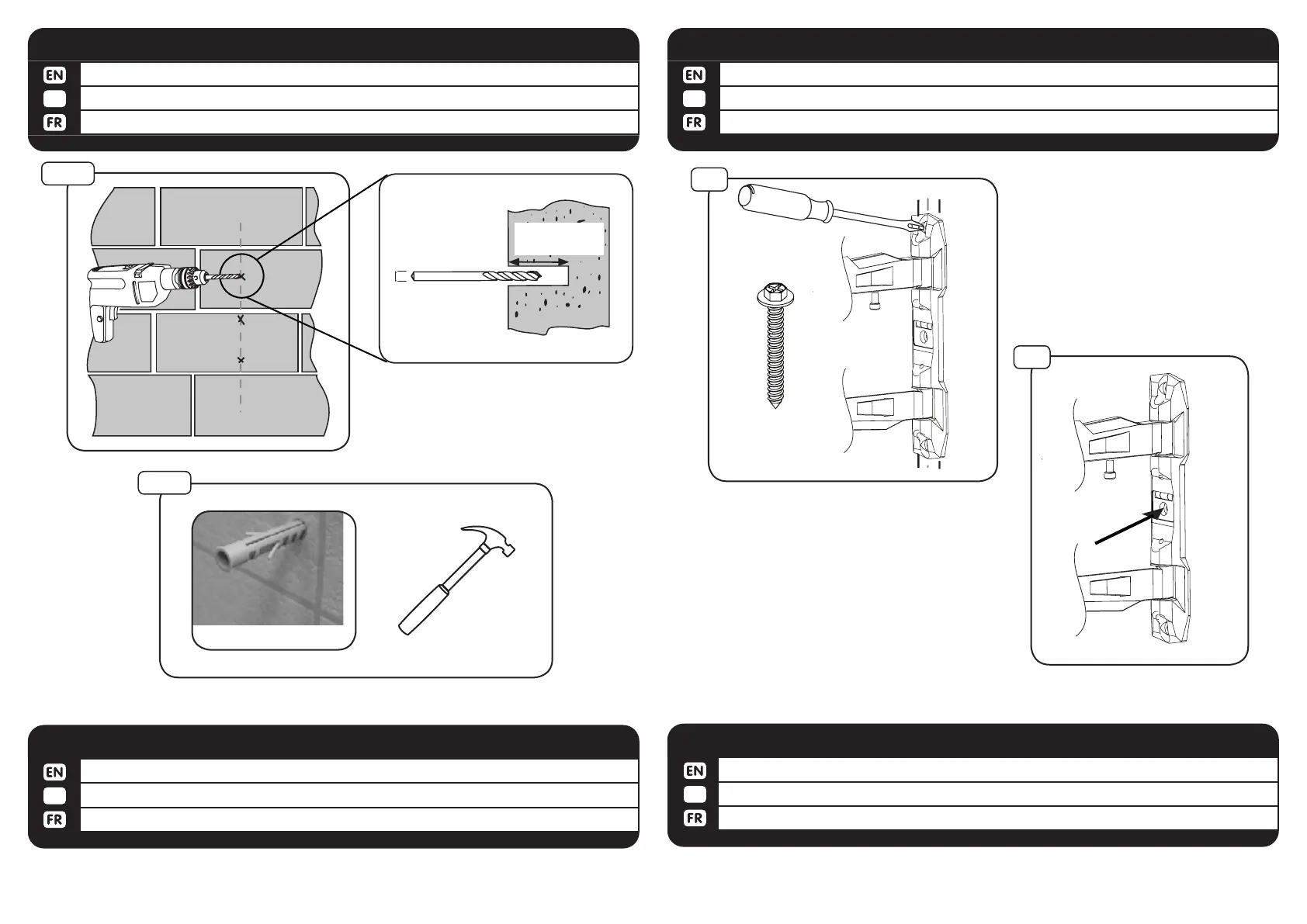 EN
FR

EN
FR

EN
FR

EN
FR