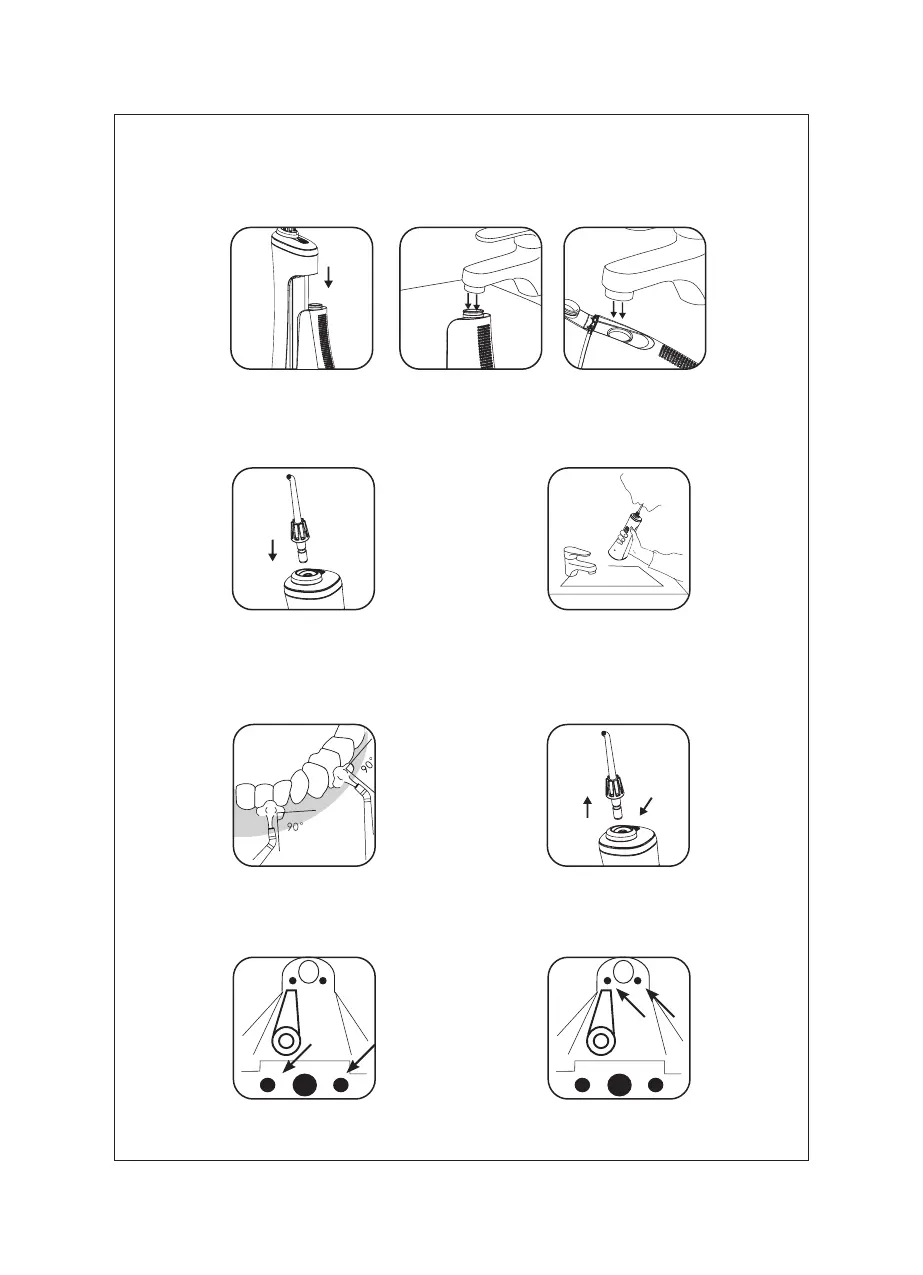 90°

90°