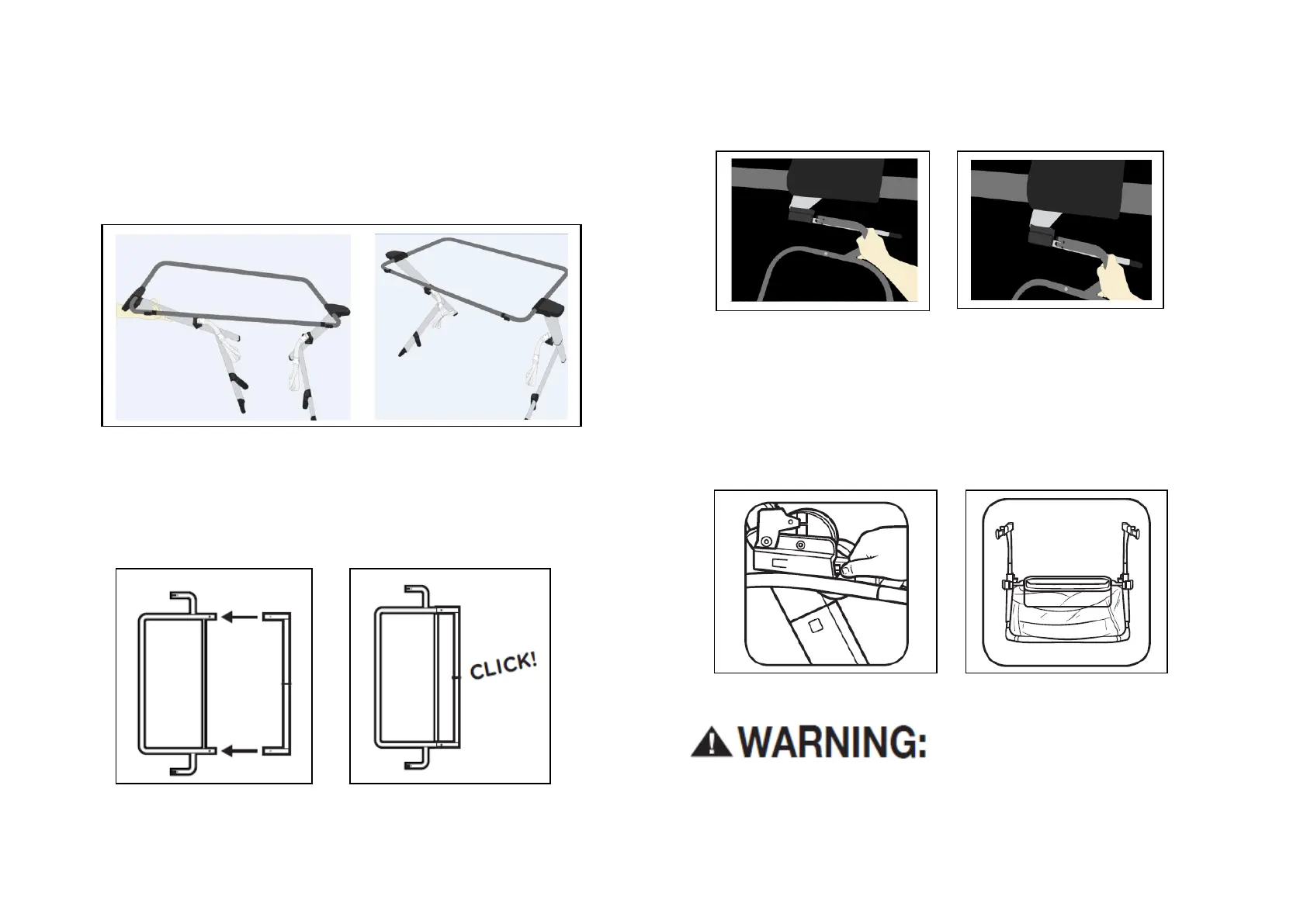 CLICK!

WARNING: