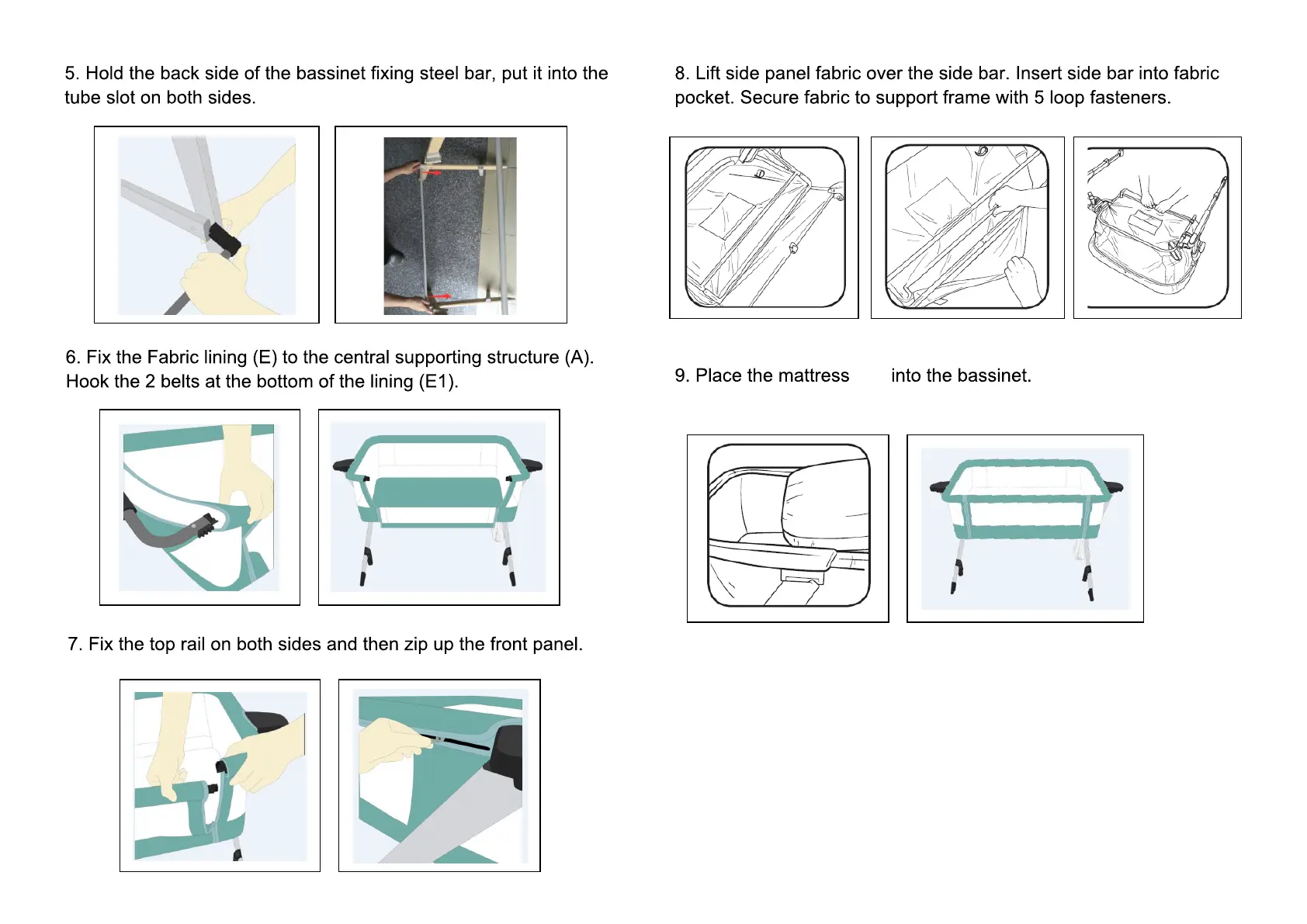 5. Hold the back side of the bassinet fixing steel bar, put it into the tube slot on both sides.

6. Fix the Fabric lining (E) to the central supporting structure (A). Hook the 2 belts at the bottom of the lining (E1).

7. Fix the top rail on both sides and then zip up the front panel.

8. Lift side panel fabric over the side bar. Insert side bar into fabric pocket. Secure fabric to support frame with 5 loop fasteners.

9. Place the mattress into the bassinet.