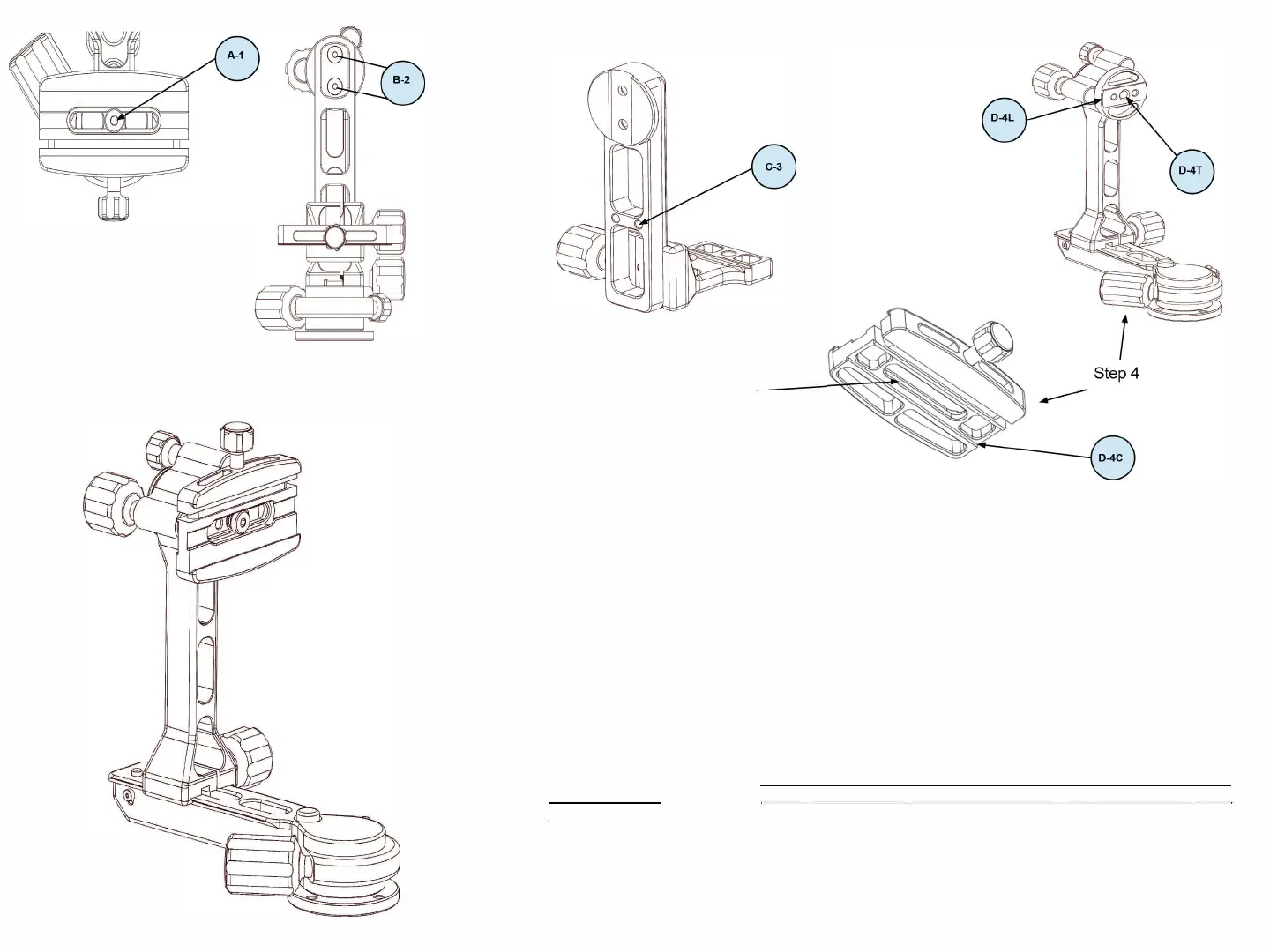 A-1

B-2

C-3

D-4L

D-4T

Step 4

D-4C