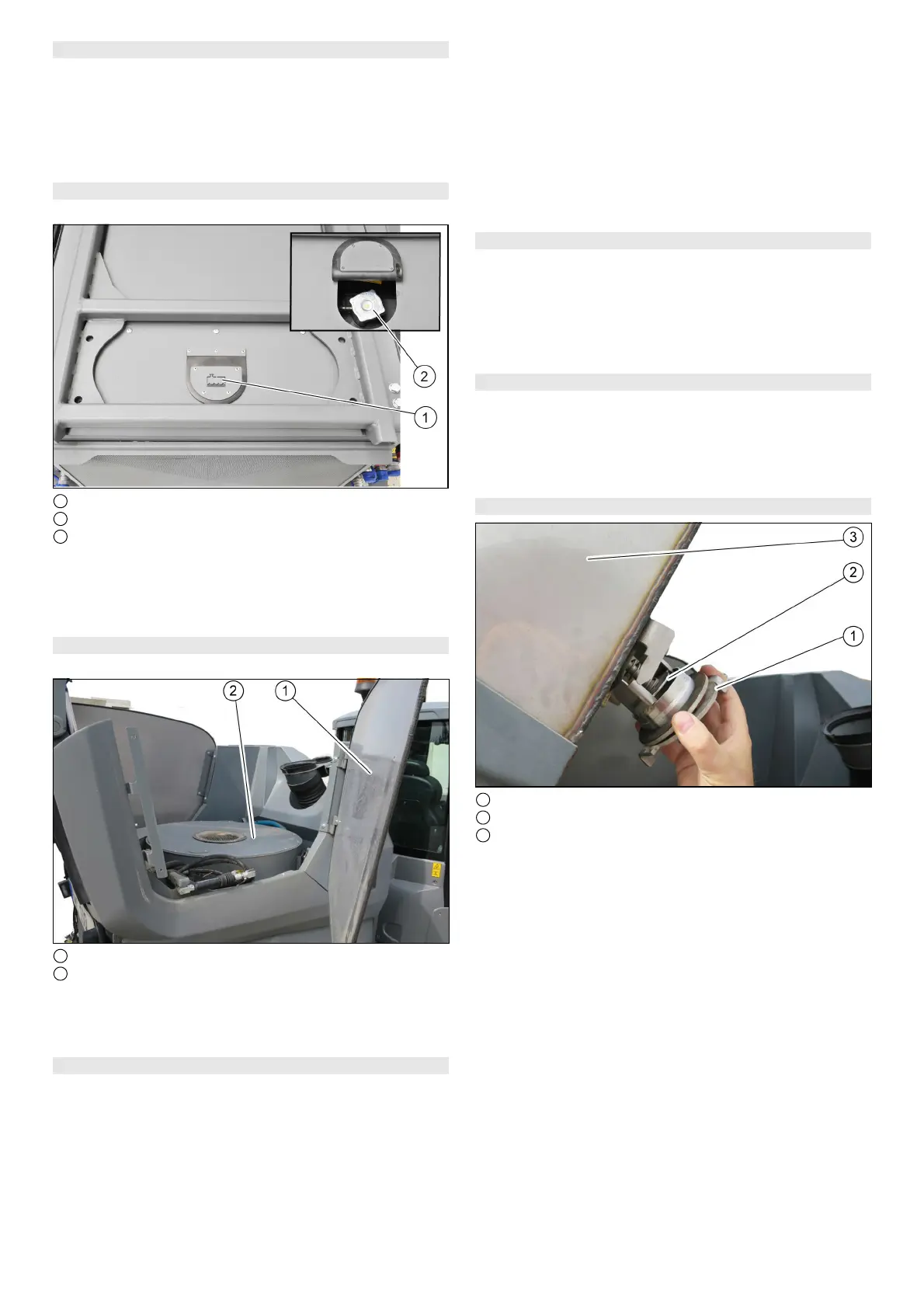 2

1

2

1

3

2

1