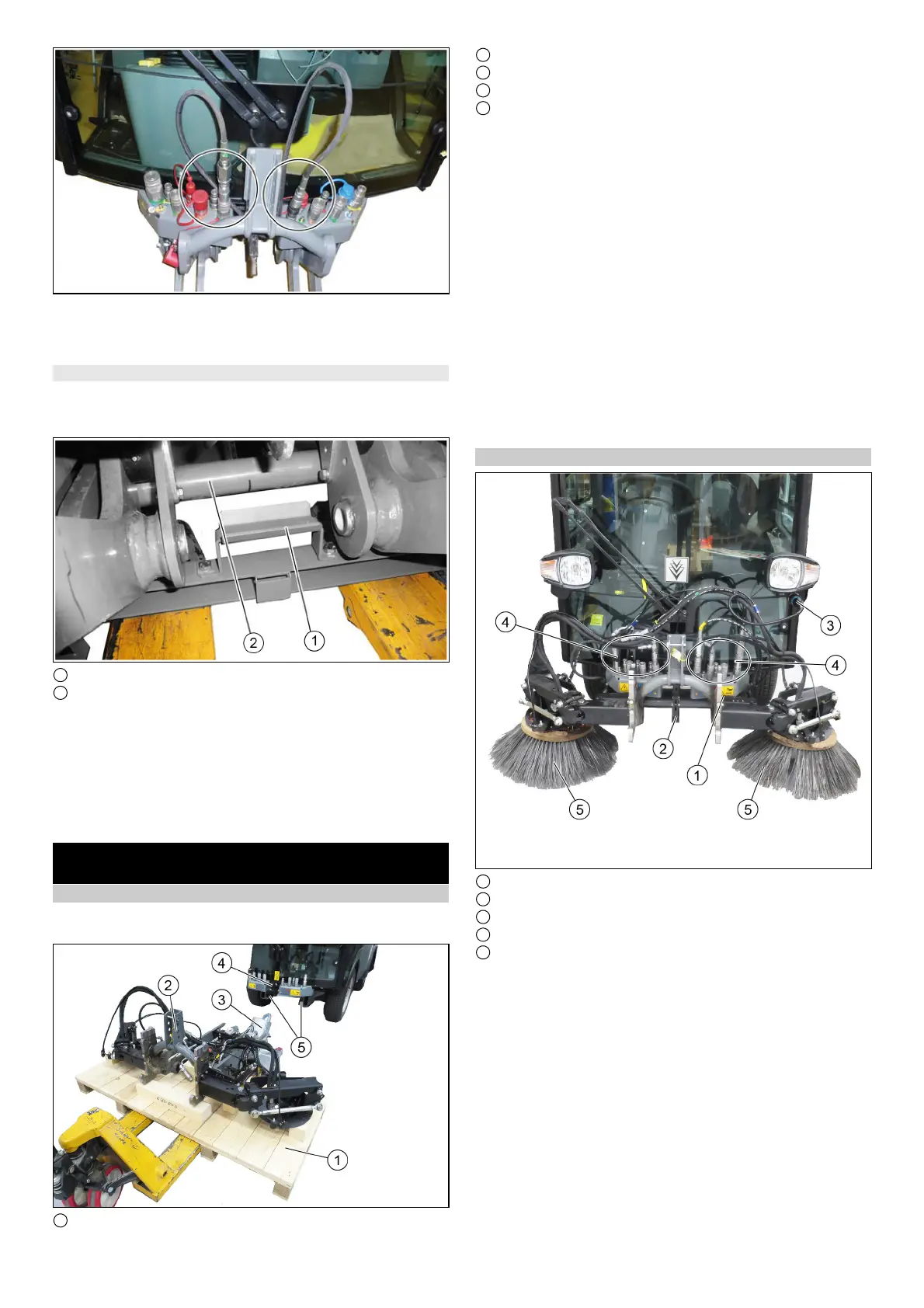 2

1

4

2

3

5

1

4

3

4

2

1

5

5