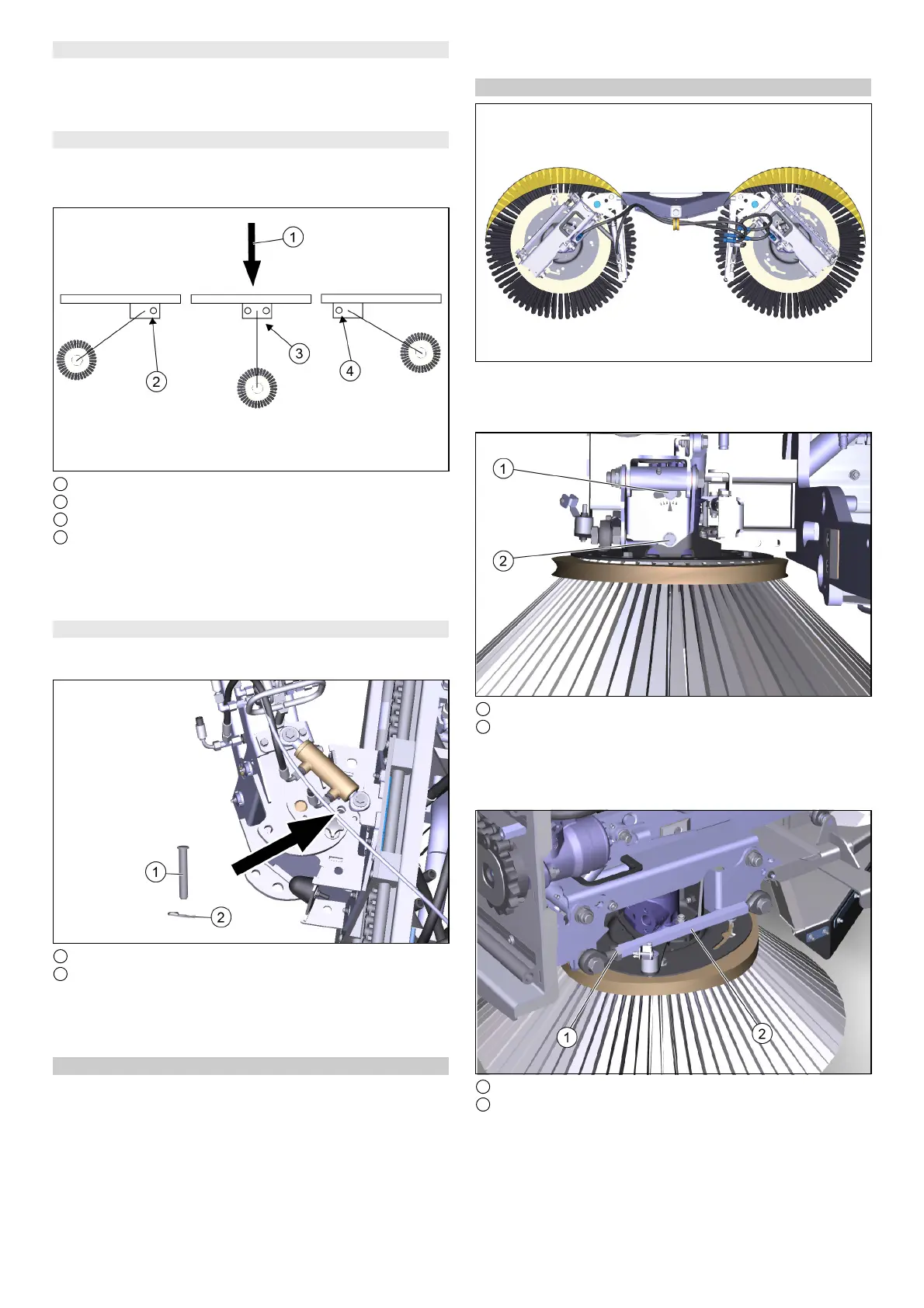 1

2

3

4

1

2

1

2

1

2

1

2